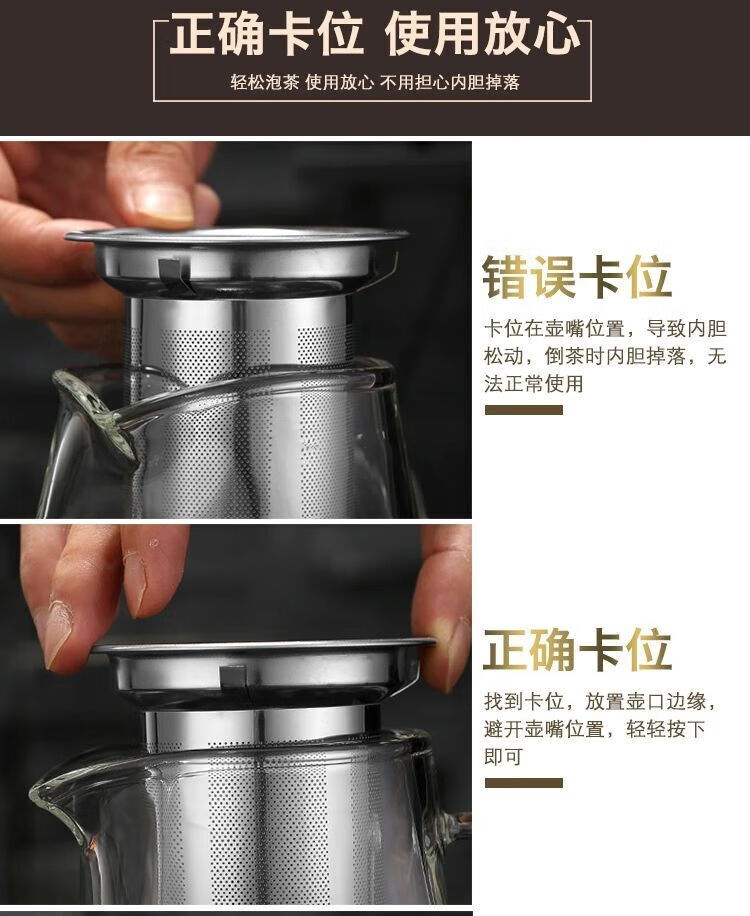 正确卡位 使用放心

轻松泡茶 使用放心 不用担心内胆掉落

错误卡位

卡位在壶嘴位置，导致内胆松动，倒茶时内胆掉落，无法正常使用

正确卡位

找到卡位，放置壶口边缘，避开壶嘴位置，轻轻按下即可