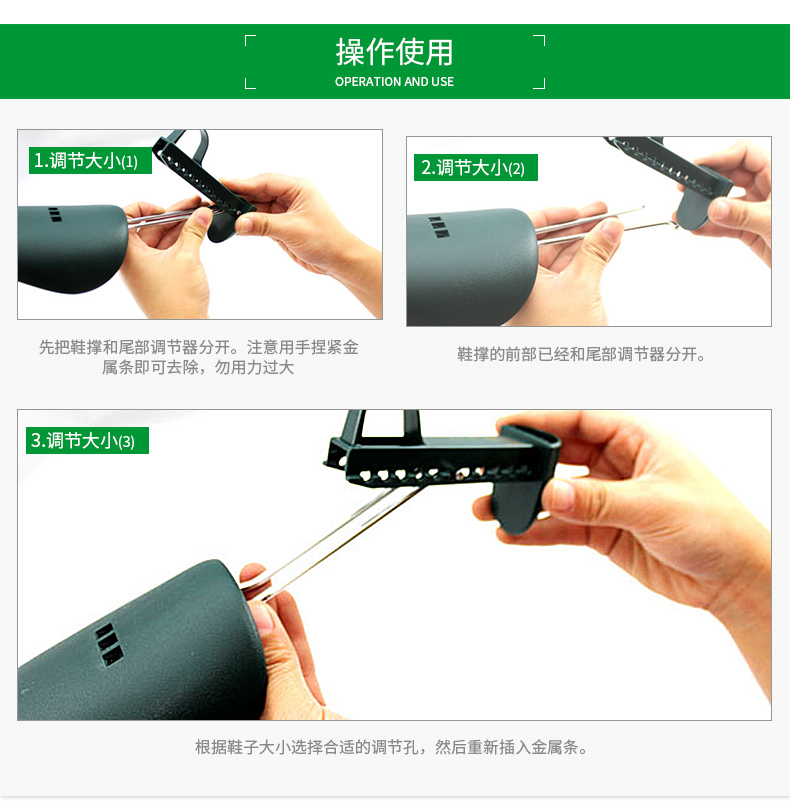 操作使用
OPERATION AND USE

1.调节大小(1)

先把鞋撑和尾部调节器分开。注意用手捏紧金属条即可去除，勿用力过大

2.调节大小(2)

鞋撑的前部已经和尾部调节器分开。

3.调节大小(3)

根据鞋子大小选择合适的调节孔，然后重新插入金属条。