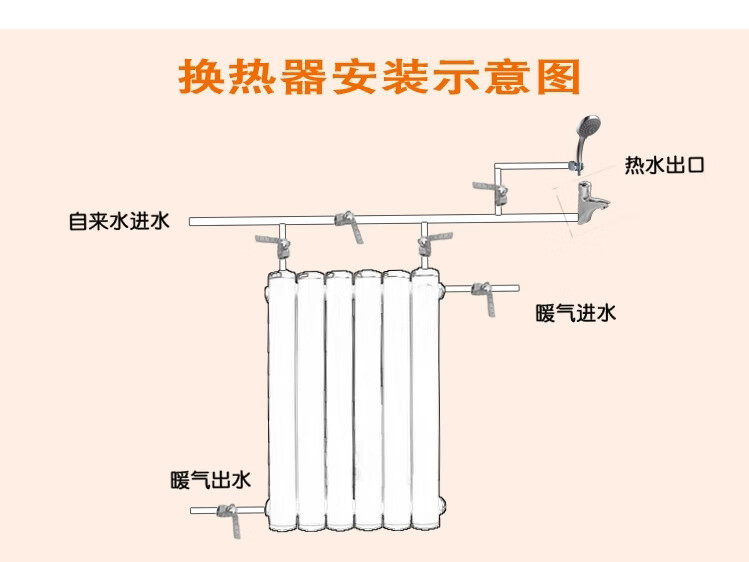 换热器安装示意图

热水出口

自来水进水

暖气进水

暖气出水