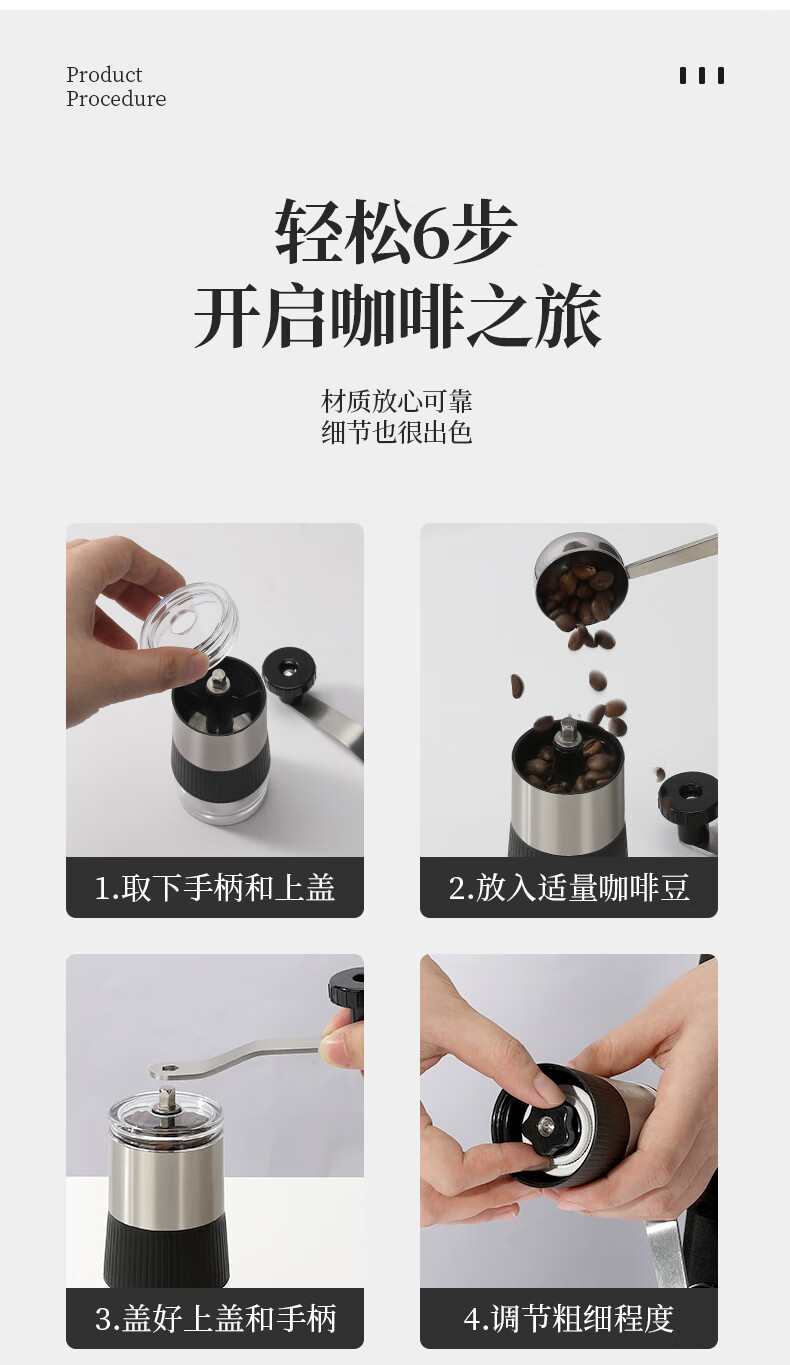 Product
Procedure

轻松6步
开启咖啡之旅

材质放心可靠
细节也很出色

1.取下手柄和上盖

2.放入适量咖啡豆

3.盖好上盖和手柄

4.调节粗细程度