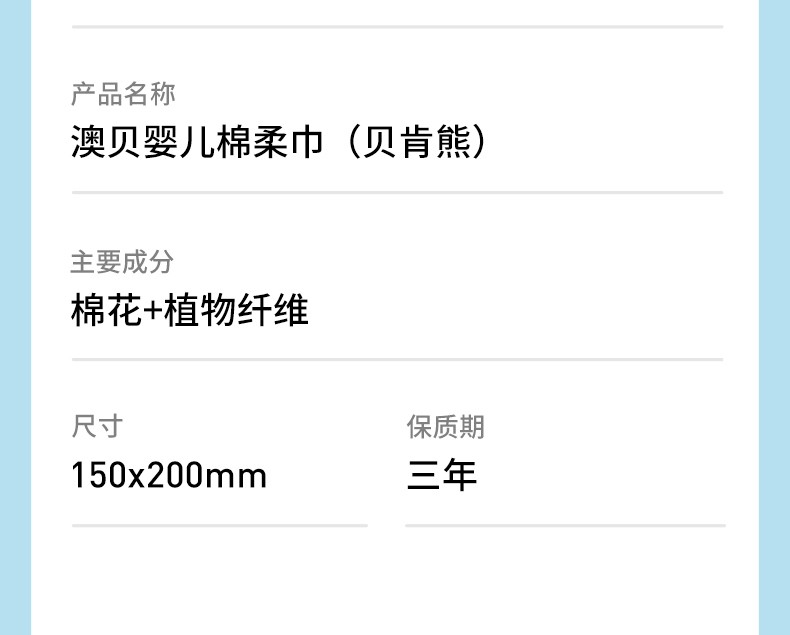 产品名称
澳贝婴儿棉柔巾（贝肯熊）

主要成分
棉花+植物纤维

尺寸
150x200mm

保质期
三年