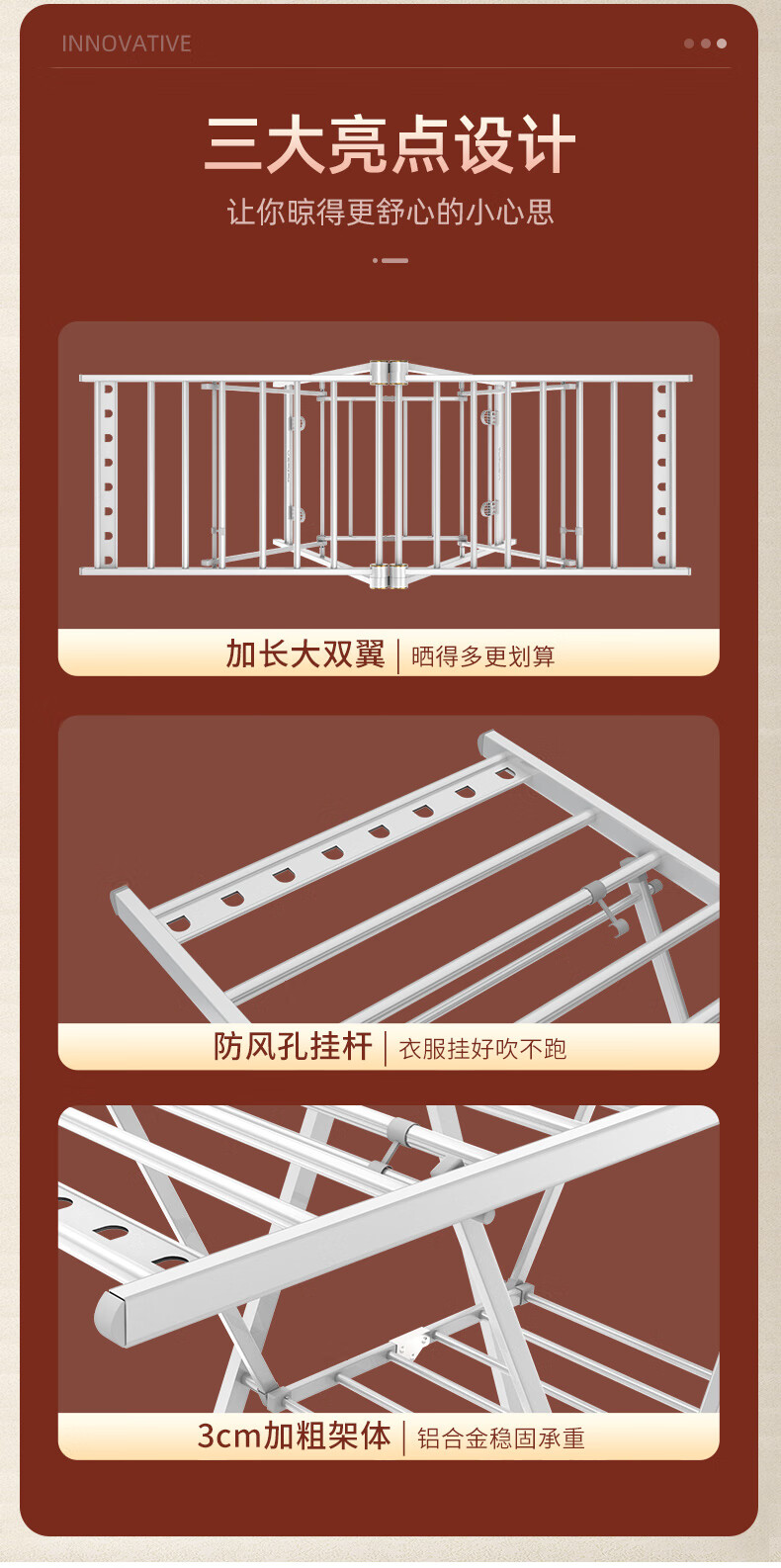 INNOVATIVE

三大亮点设计

让你晾得更舒心的小心思

加长大双翼 | 晒得多更划算

防风孔挂杆 | 衣服挂好吹不跑

3cm加粗架体 | 铝合金稳固承重