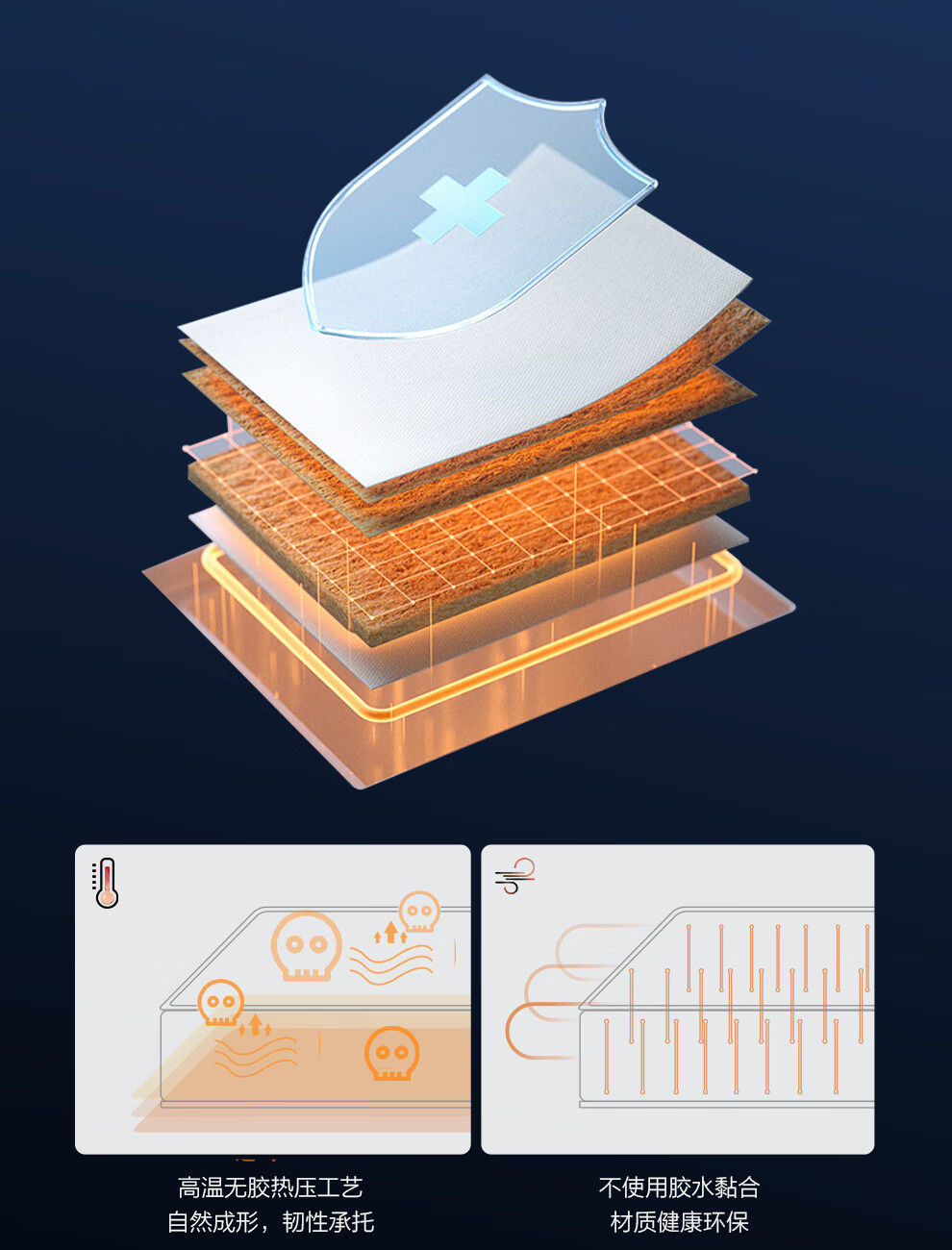 高温无胶热压工艺
自然成形，韧性承托

不使用胶水黏合
材质健康环保