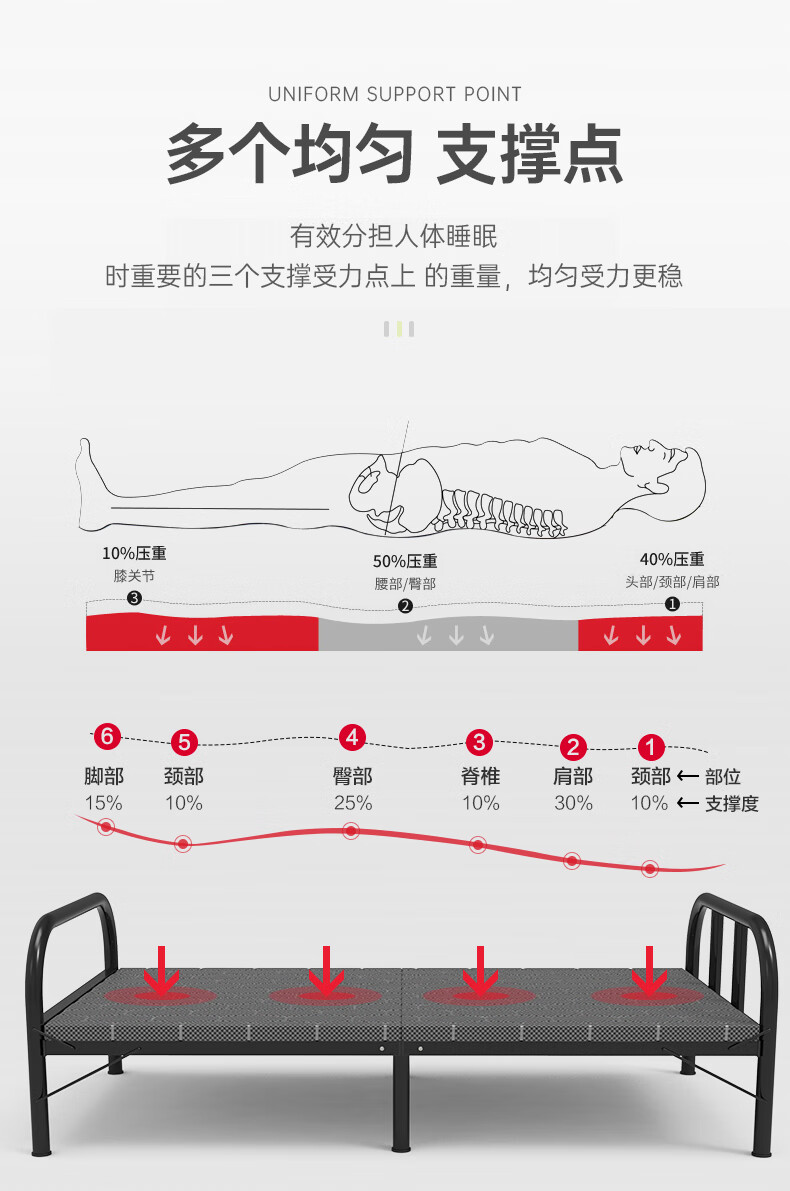 UNIFORM SUPPORT POINT

多个均匀 支撑点

有效分担人体睡眠
时重要的三个支撑受力点上 的重量，均匀受力更稳

10%压重
膝关节
❸

50%压重
腰部/臀部
❷

40%压重
头部/颈部/肩部
❶

6 脚部 15%
5 颈部 10%
4 臀部 25%
3 脊椎 10%
2 肩部 30%
1 颈部 10%
← 部位
← 支撑度