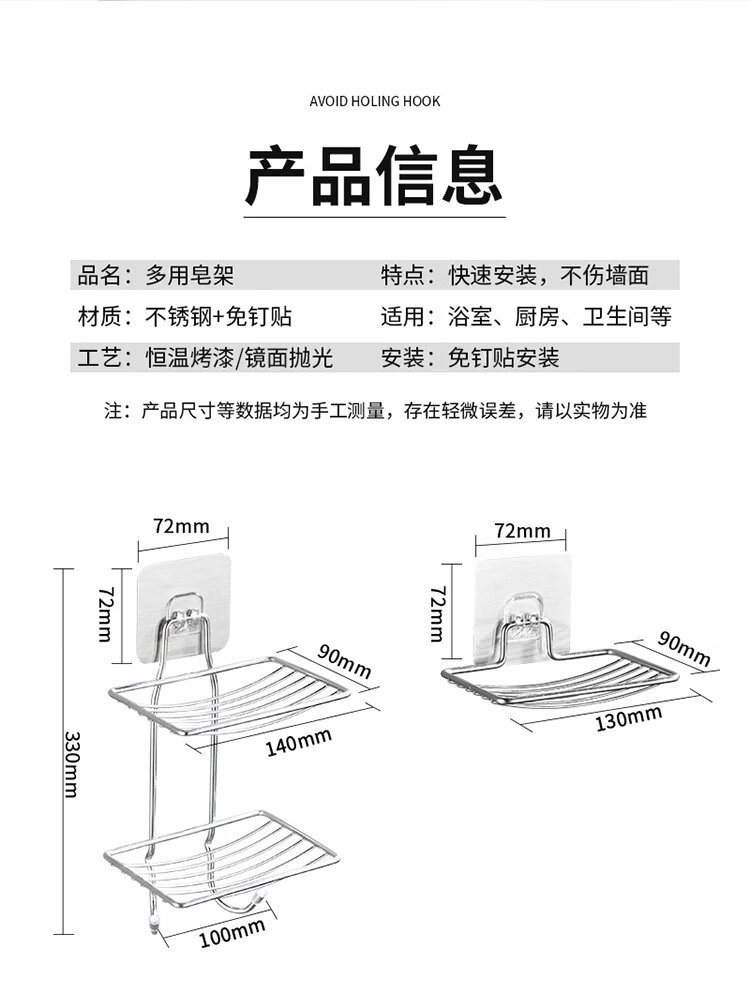 AVOID HOLING HOOK

产品信息

| 品名：多用皂架 | 特点：快速安装，不伤墙面 |
|---|---|
| 材质：不锈钢+免钉贴 | 适用：浴室、厨房、卫生间等 |
| 工艺：恒温烤漆/镜面抛光 | 安装：免钉贴安装 |

注：产品尺寸等数据均为手工测量，存在轻微误差，请以实物为准

72mm
72mm
90mm
140mm
330mm
100mm

72mm
72mm
90mm
130mm