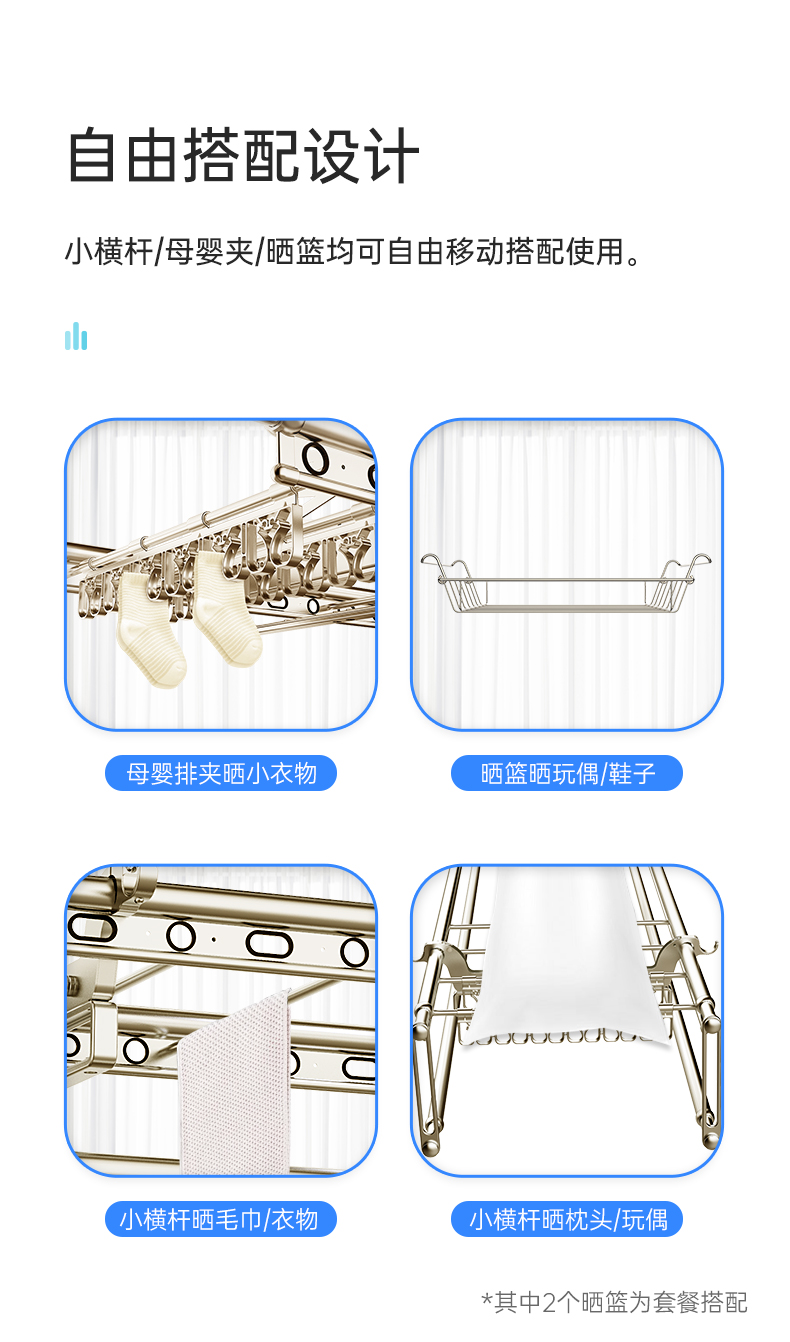 自由搭配设计

小横杆/母婴夹/晒篮均可自由移动搭配使用。

母婴排夹晒小衣物

晒篮晒玩偶/鞋子

小横杆晒毛巾/衣物

小横杆晒枕头/玩偶

*其中2个晒篮为套餐搭配