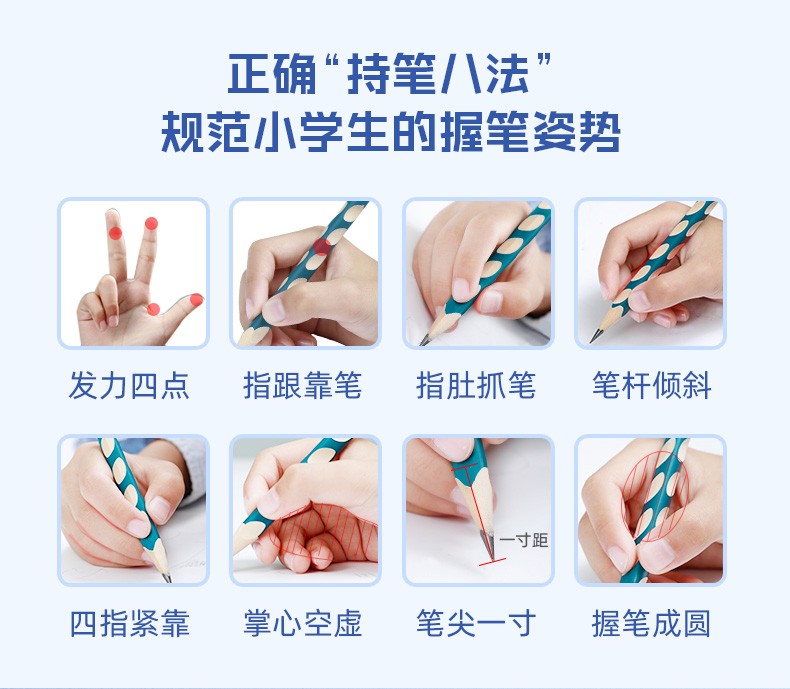 正确“持笔八法”
规范小学生的握笔姿势

发力四点

指跟靠笔

指肚抓笔

笔杆倾斜

四指紧靠

掌心空虚

一寸距

笔尖一寸

握笔成圆