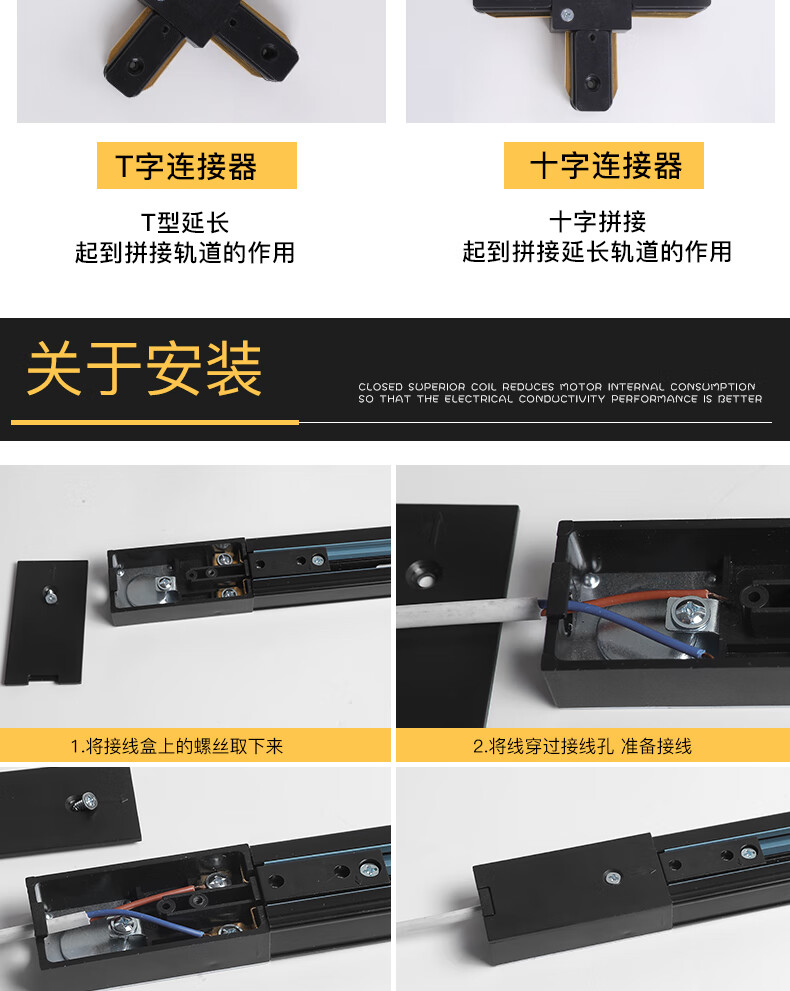 T字连接器

T型延长
起到拼接轨道的作用

十字连接器

十字拼接
起到拼接延长轨道的作用

关于安装

CLOSED SUPERIOR COIL REDUCES MOTOR INTERNAL CONSUMPTION SO THAT THE ELECTRICAL CONDUCTIVITY PERFORMANCE IS BETTER

1.将接线盒上的螺丝取下来

2.将线穿过接线孔 准备接线