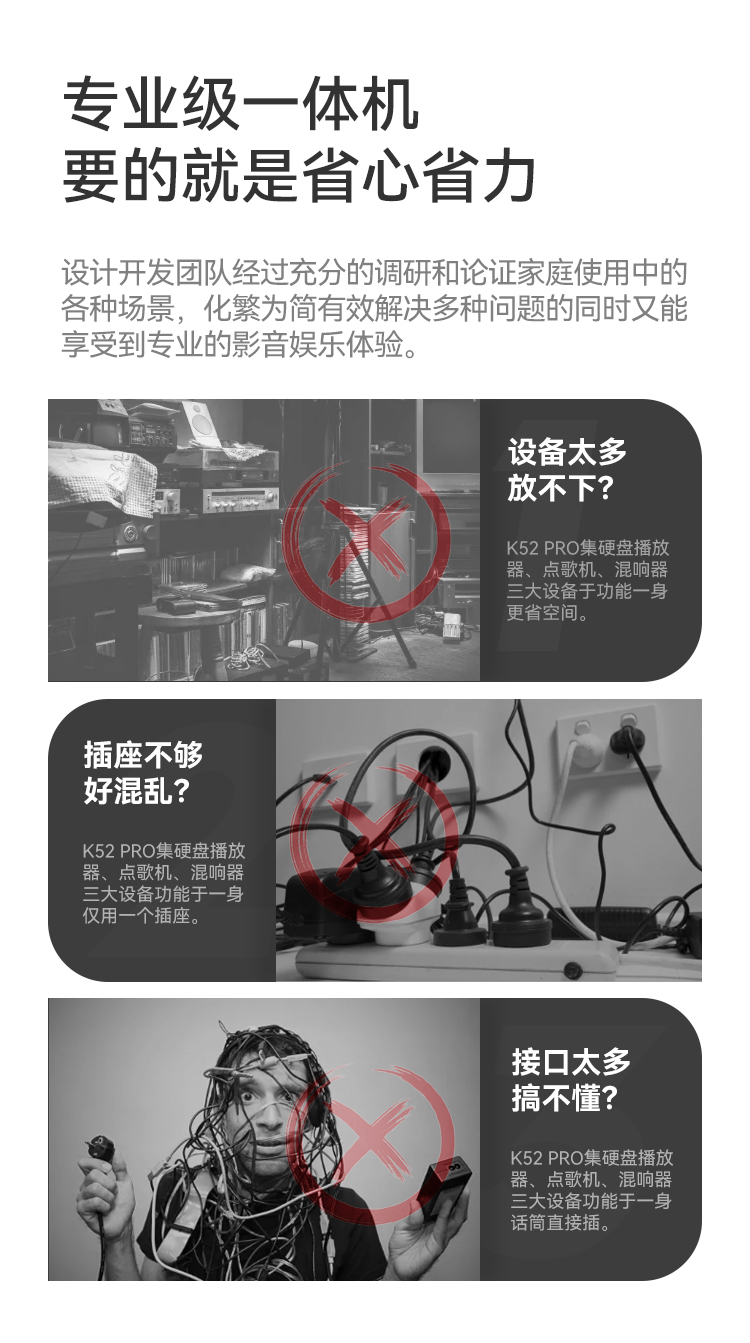 专业级一体机
要的就是省心省力

设计开发团队经过充分的调研和论证家庭使用中的各种场景，化繁为简有效解决多种问题的同时又能享受到专业的影音娱乐体验。

设备太多
放不下？

K52 PRO集硬盘播放器、点歌机、混响器三大设备于功能一身更省空间。

插座不够
好混乱？

K52 PRO集硬盘播放器、点歌机、混响器三大设备功能于一身仅用一个插座。

接口太多
搞不懂？

K52 PRO集硬盘播放器、点歌机、混响器三大设备功能于一身话筒直接插。