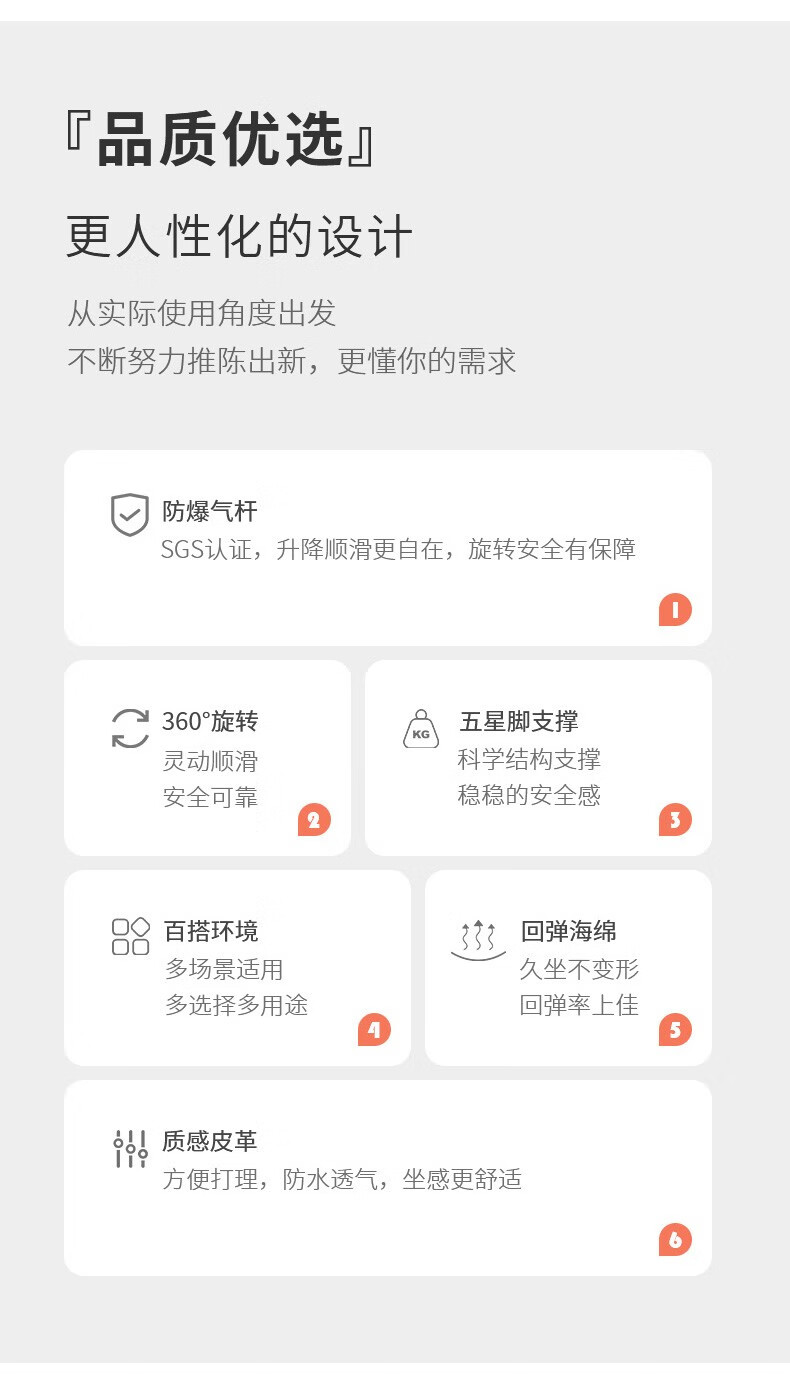 『品质优选』

更人性化的设计

从实际使用角度出发
不断努力推陈出新，更懂你的需求

防爆气杆
SGS认证，升降顺滑更自在，旋转安全有保障

1

360°旋转
灵动顺滑
安全可靠

2

KG

五星脚支撑
科学结构支撑
稳稳的安全感

3

百搭环境
多场景适用
多选择多用途

4

回弹海绵
久坐不变形
回弹率上佳

5

质感皮革
方便打理，防水透气，坐感更舒适

6