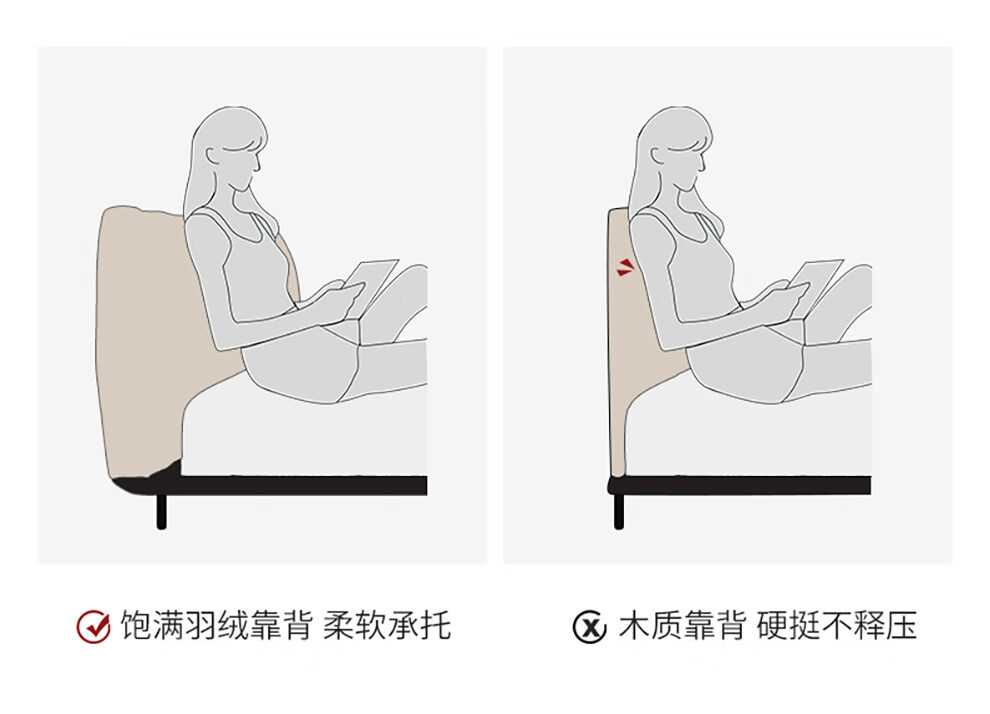 饱满羽绒靠背 柔软承托

木质靠背 硬挺不释压