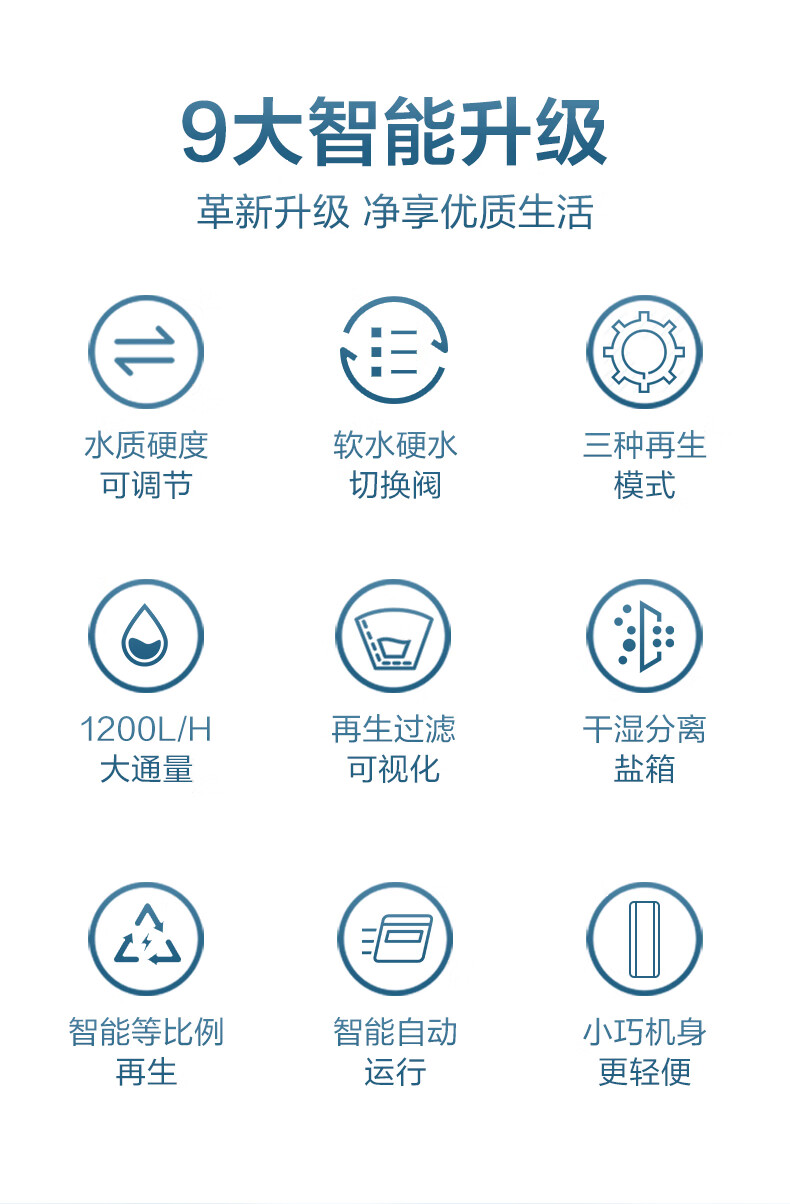 9大智能升级

革新升级 净享优质生活

水质硬度
可调节

软水硬水
切换阀

三种再生
模式

1200L/H
大通量

再生过滤
可视化

干湿分离
盐箱

智能等比例
再生

智能自动
运行

小巧机身
更轻便