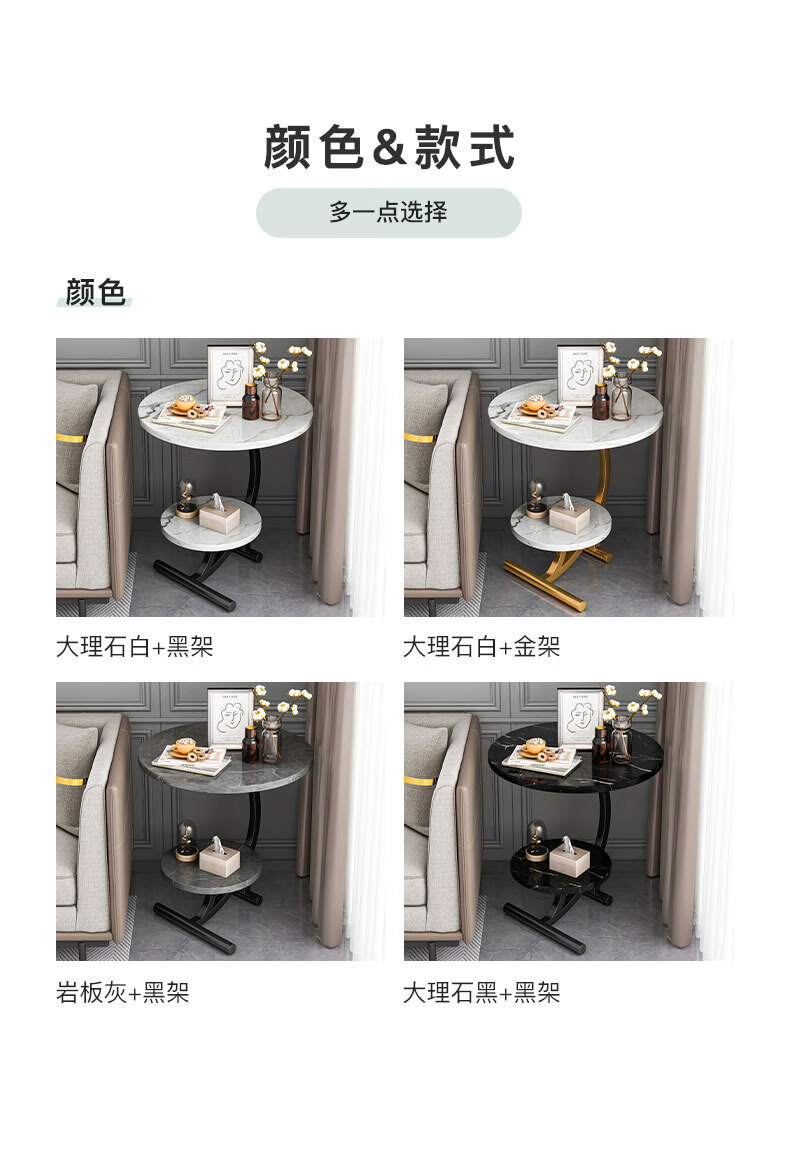 颜色&款式

多一点选择

颜色

大理石白+黑架

大理石白+金架

岩板灰+黑架

大理石黑+黑架