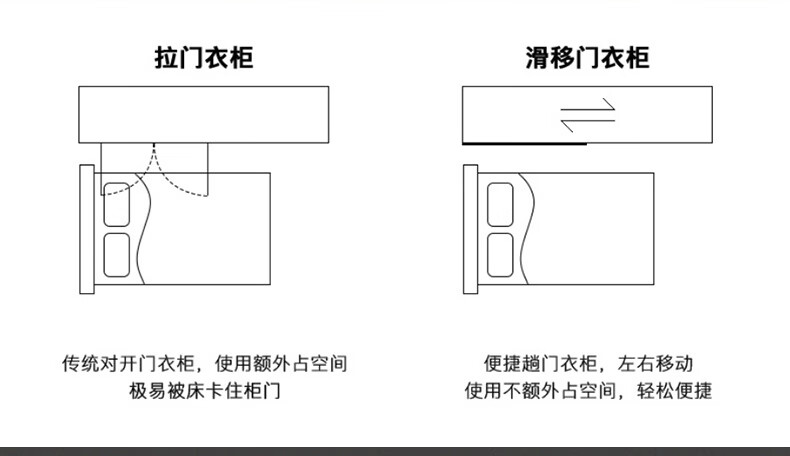 拉门衣柜

传统对开门衣柜，使用额外占空间
极易被床卡住柜门

滑移门衣柜

便捷趟门衣柜，左右移动
使用不额外占空间，轻松便捷