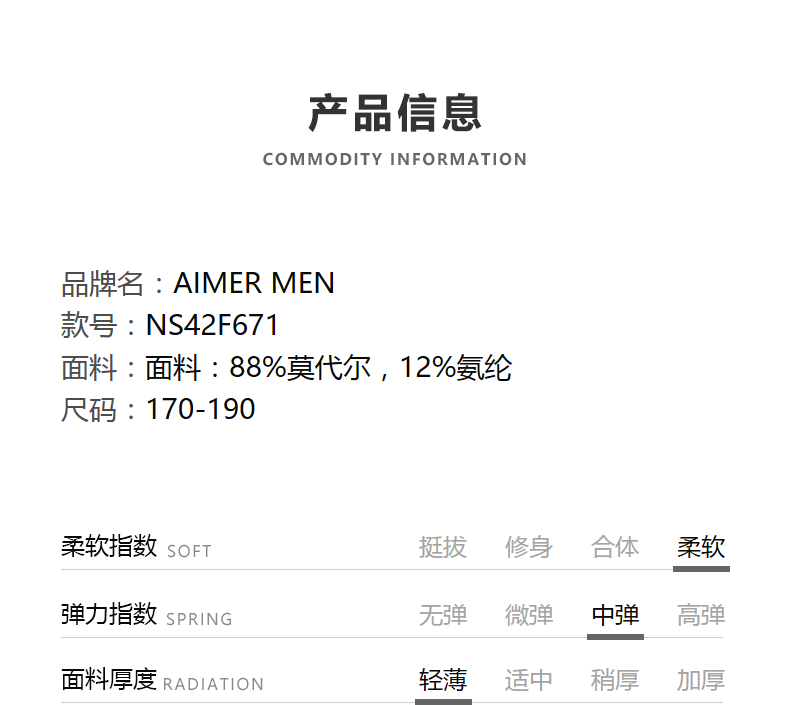 产品信息
COMMODITY INFORMATION

品牌名：AIMER MEN
款号：NS42F671
面料：面料：88%莫代尔，12%氨纶
尺码：170-190

柔软指数 SOFT 挺拔 修身 合体 柔软
弹力指数 SPRING 无弹 微弹 中弹 高弹
面料厚度 RADIATION 轻薄 适中 稍厚 加厚