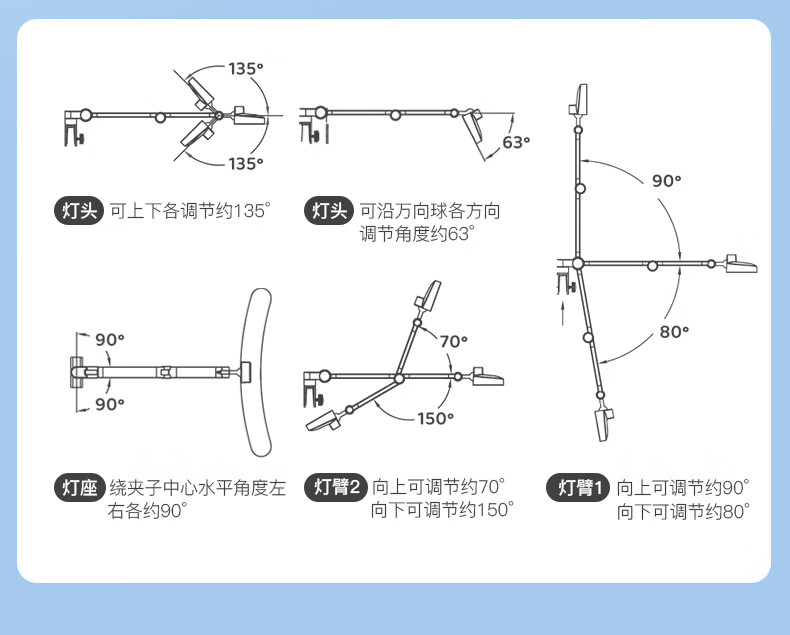 135°

135°

灯头 可上下各调节约135°

63°

灯头 可沿万向球各方向调节角度约63°

90°

80°

90°

90°

灯座 绕夹子中心水平角度左右各约90°

70°

150°

灯臂2 向上可调节约70° 向下可调节约150°

灯臂1 向上可调节约90° 向下可调节约80°