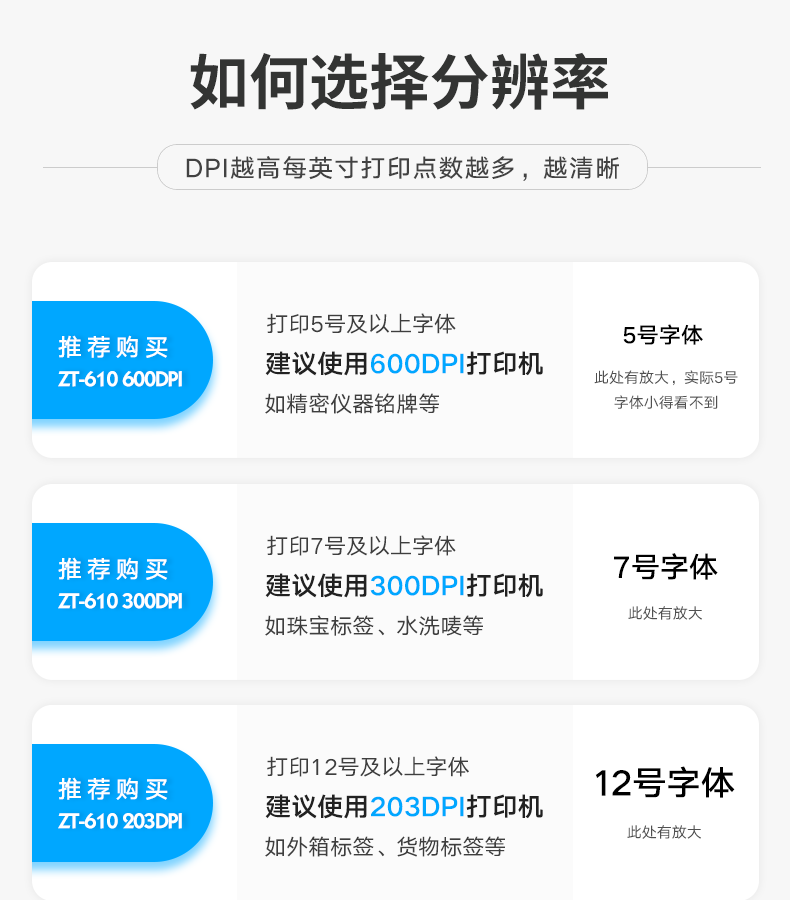 如何选择分辨率

DPI越高每英寸打印点数越多，越清晰

推荐购买
ZT-610 600DPI

打印5号及以上字体
建议使用600DPI打印机
如精密仪器铭牌等

5号字体
此处有放大，实际5号字体小得看不到

推荐购买
ZT-610 300DPI

打印7号及以上字体
建议使用300DPI打印机
如珠宝标签、水洗唛等

7号字体
此处有放大

推荐购买
ZT-610 203DPI

打印12号及以上字体
建议使用203DPI打印机
如外箱标签、货物标签等

12号字体
此处有放大