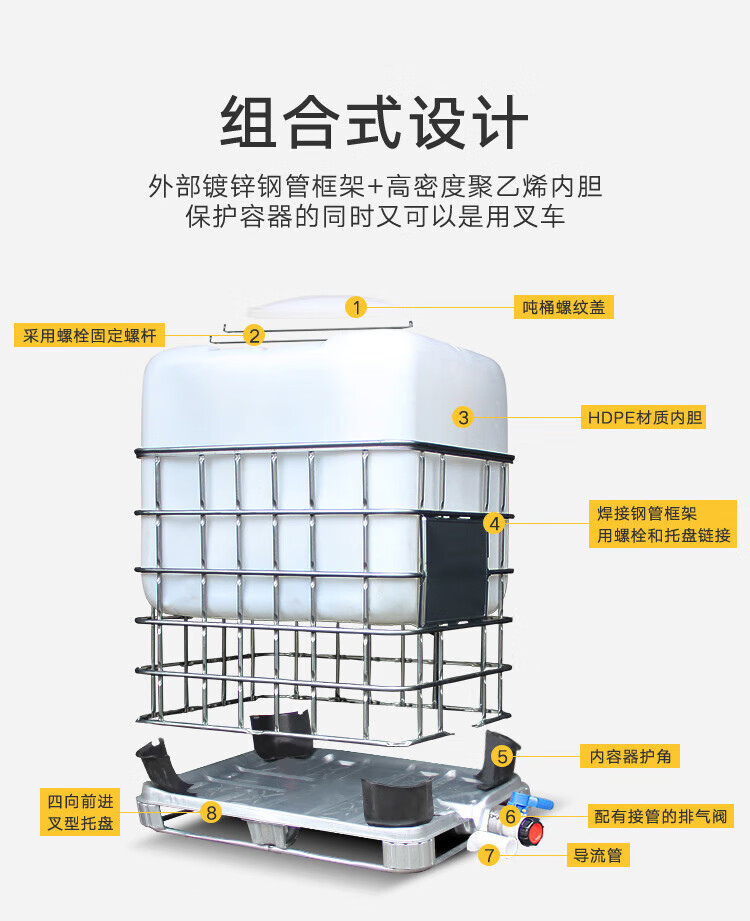 组合式设计

外部镀锌钢管框架+高密度聚乙烯内胆
保护容器的同时又可以是用叉车

1 吨桶螺纹盖

采用螺栓固定螺杆 2

3 HDPE材质内胆

4 焊接钢管框架
用螺栓和托盘链接

5 内容器护角

四向前进
叉型托盘 8

6 配有接管的排气阀

7 导流管