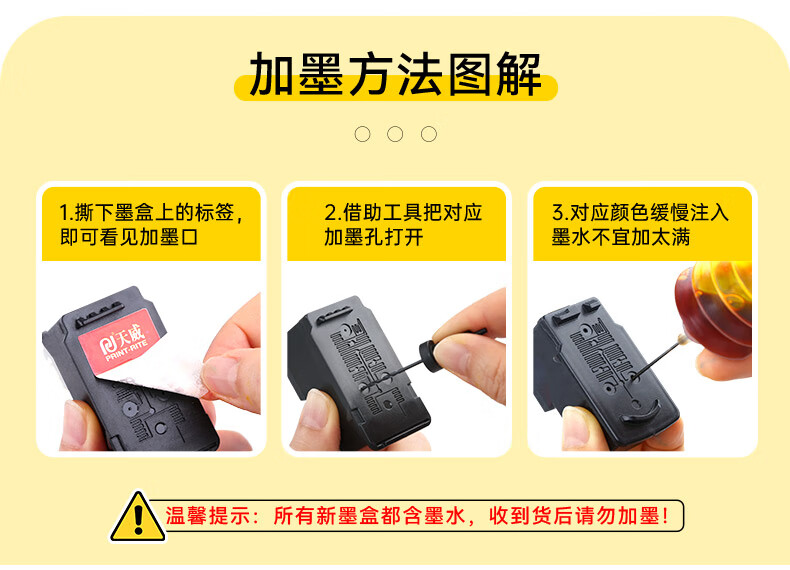 加墨方法图解

1.撕下墨盒上的标签，即可看见加墨口

天威
PRINT-RITE

2.借助工具把对应加墨孔打开

3.对应颜色缓慢注入墨水不宜加太满

温馨提示：所有新墨盒都含墨水，收到货后请勿加墨！