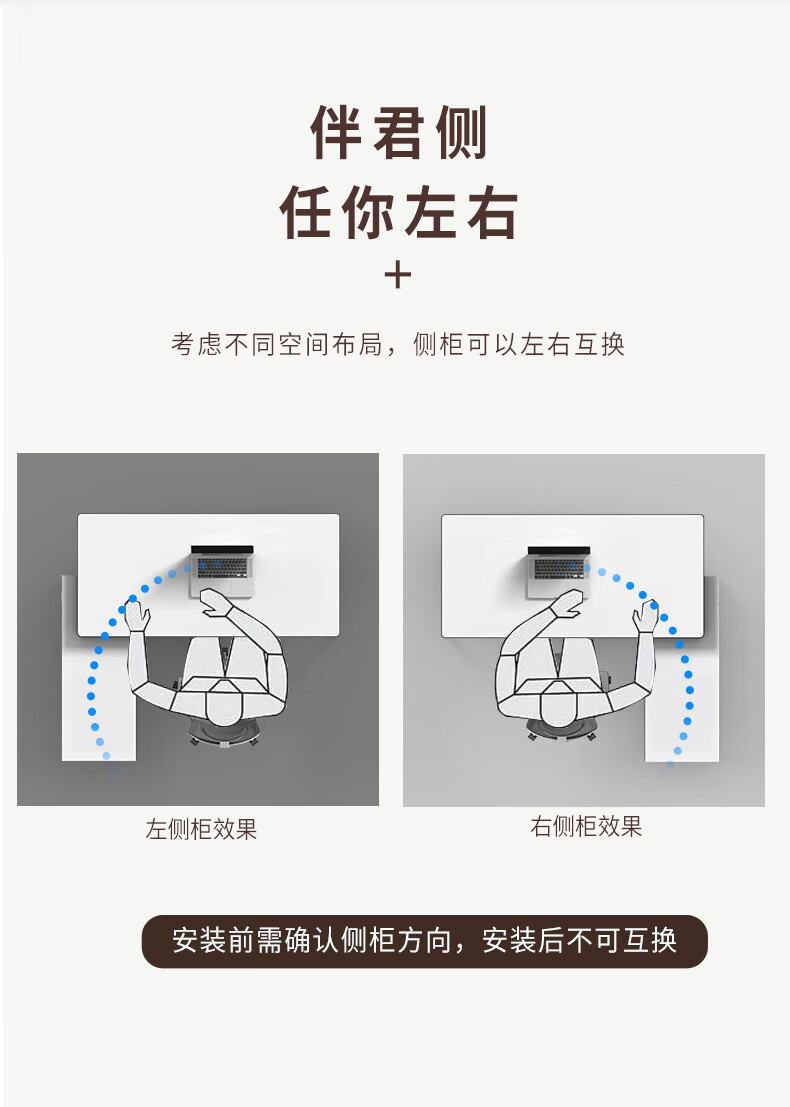 伴君侧
任你左右
+
考虑不同空间布局，侧柜可以左右互换

左侧柜效果

右侧柜效果

安装前需确认侧柜方向，安装后不可互换