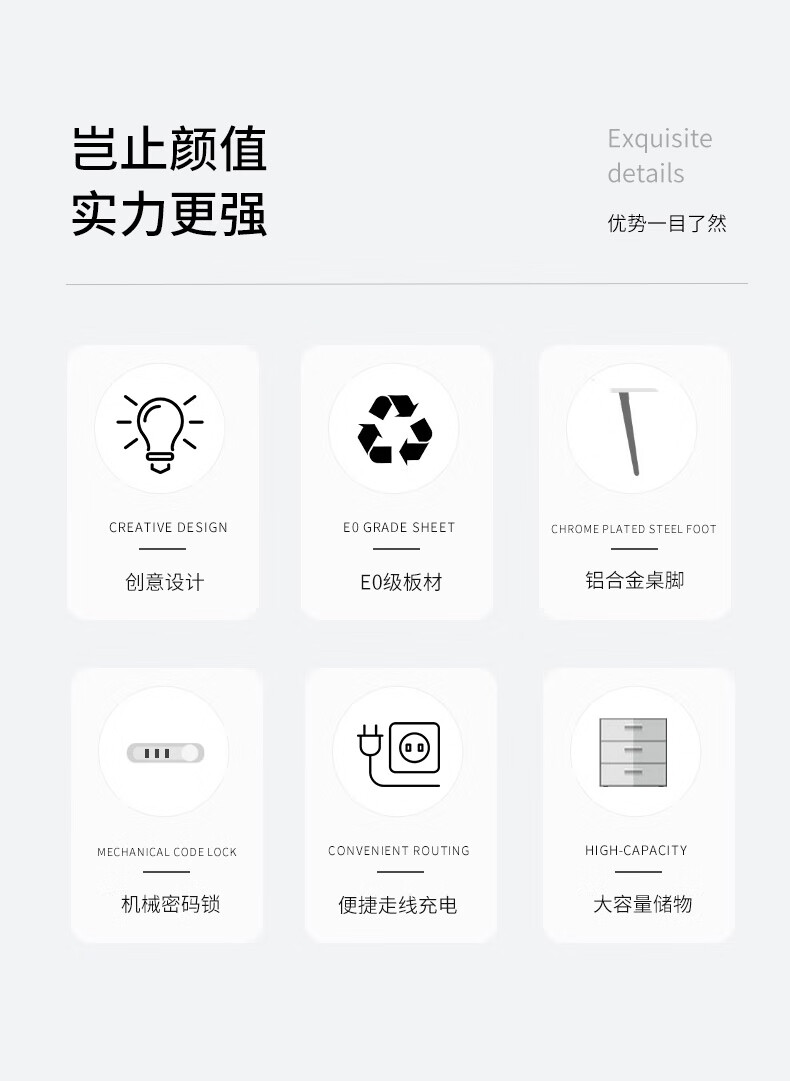 岂止颜值
实力更强

Exquisite details

优势一目了然

CREATIVE DESIGN

创意设计

E0 GRADE SHEET

E0级板材

CHROME PLATED STEEL FOOT

铝合金桌脚

MECHANICAL CODE LOCK

机械密码锁

CONVENIENT ROUTING

便捷走线充电

HIGH-CAPACITY

大容量储物