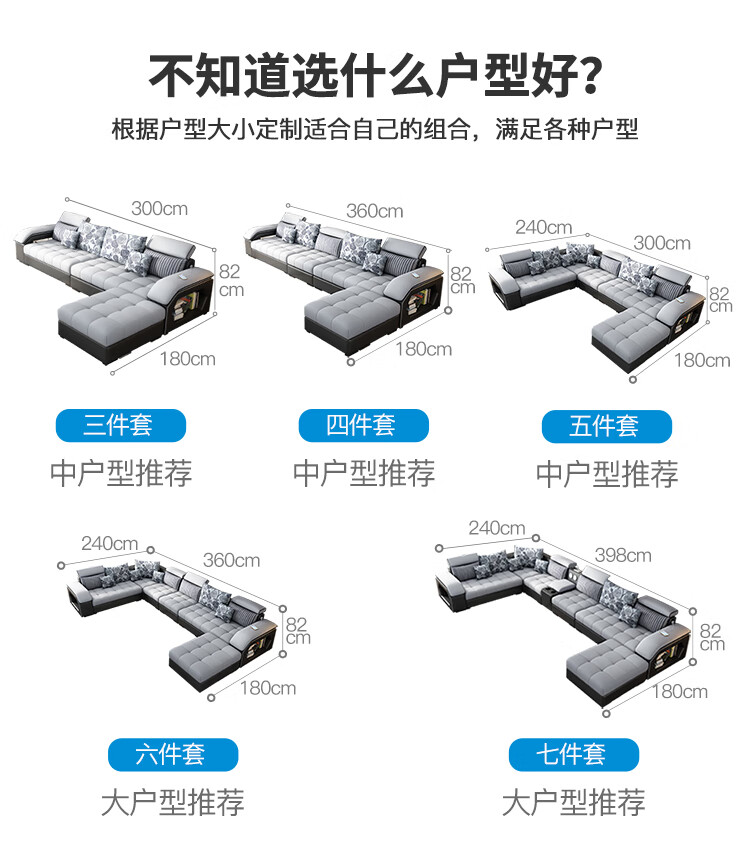 不知道选什么户型好?

根据户型大小定制适合自己的组合，满足各种户型

300cm
82 cm
180cm
三件套
中户型推荐

360cm
82 cm
180cm
四件套
中户型推荐

240cm
300cm
82 cm
180cm
五件套
中户型推荐

240cm
360cm
82 cm
180cm
六件套
大户型推荐

240cm
398cm
82 cm
180cm
七件套
大户型推荐