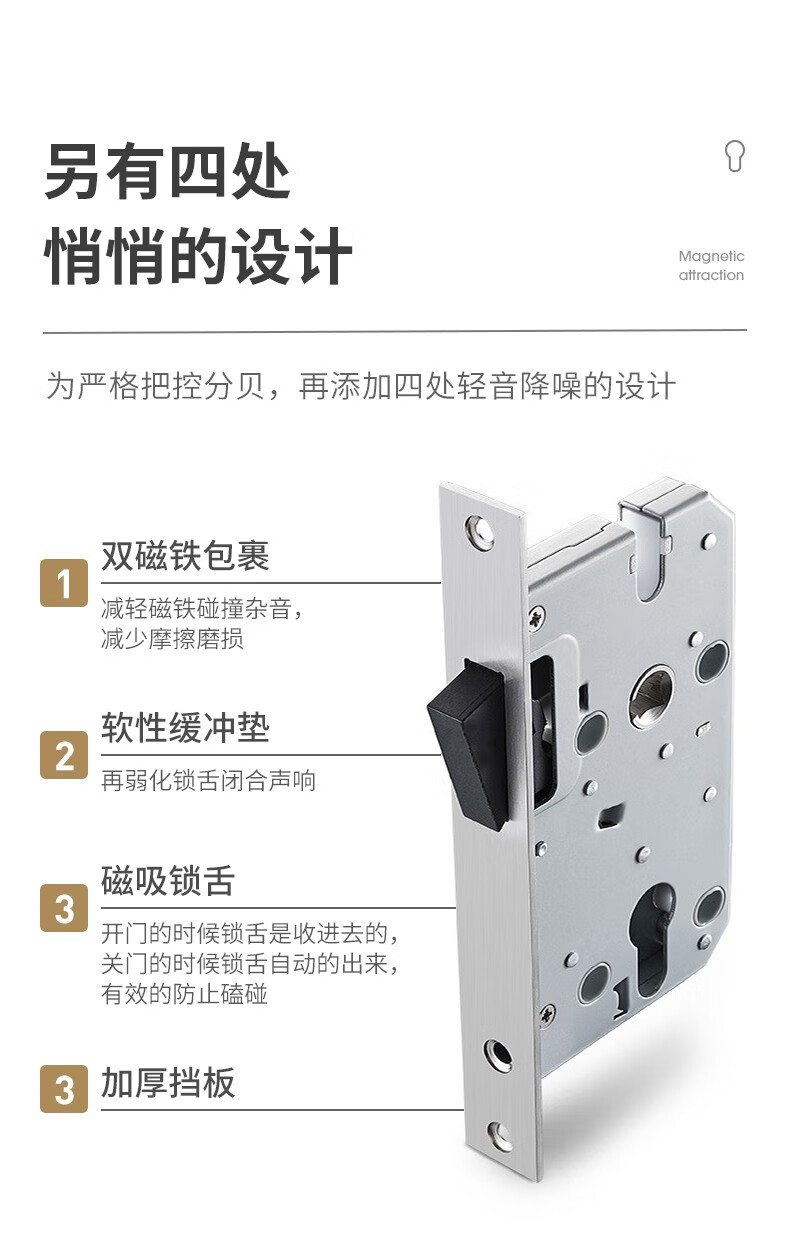 另有四处
悄悄的设计

Magnetic attraction

为严格把控分贝，再添加四处轻音降噪的设计

1 双磁铁包裹
减轻磁铁碰撞杂音，
减少摩擦磨损

2 软性缓冲垫
再弱化锁舌闭合声响

3 磁吸锁舌
开门的时候锁舌是收进去的，
关门的时候锁舌自动的出来，
有效的防止磕碰

3 加厚挡板