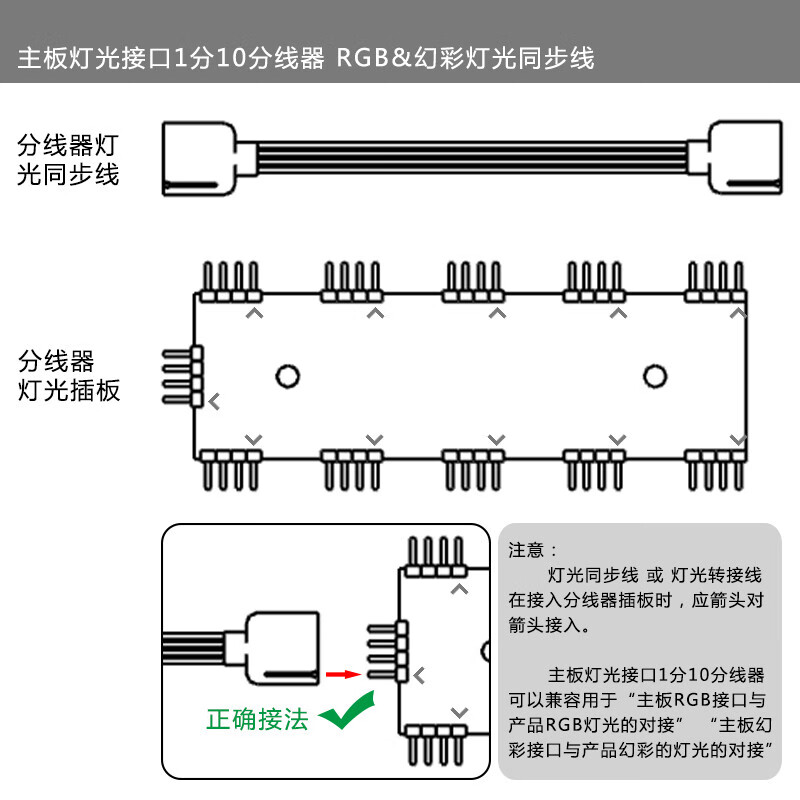 主板灯光接口1分10分线器 RGB&幻彩灯光同步线

分线器灯光同步线

分线器灯光插板

正确接法

注意：

灯光同步线 或 灯光转接线在接入分线器插板时，应箭头对箭头接入。

主板灯光接口1分10分线器可以兼容用于“主板RGB接口与产品RGB灯光的对接” “主板幻彩接口与产品幻彩的灯光的对接”