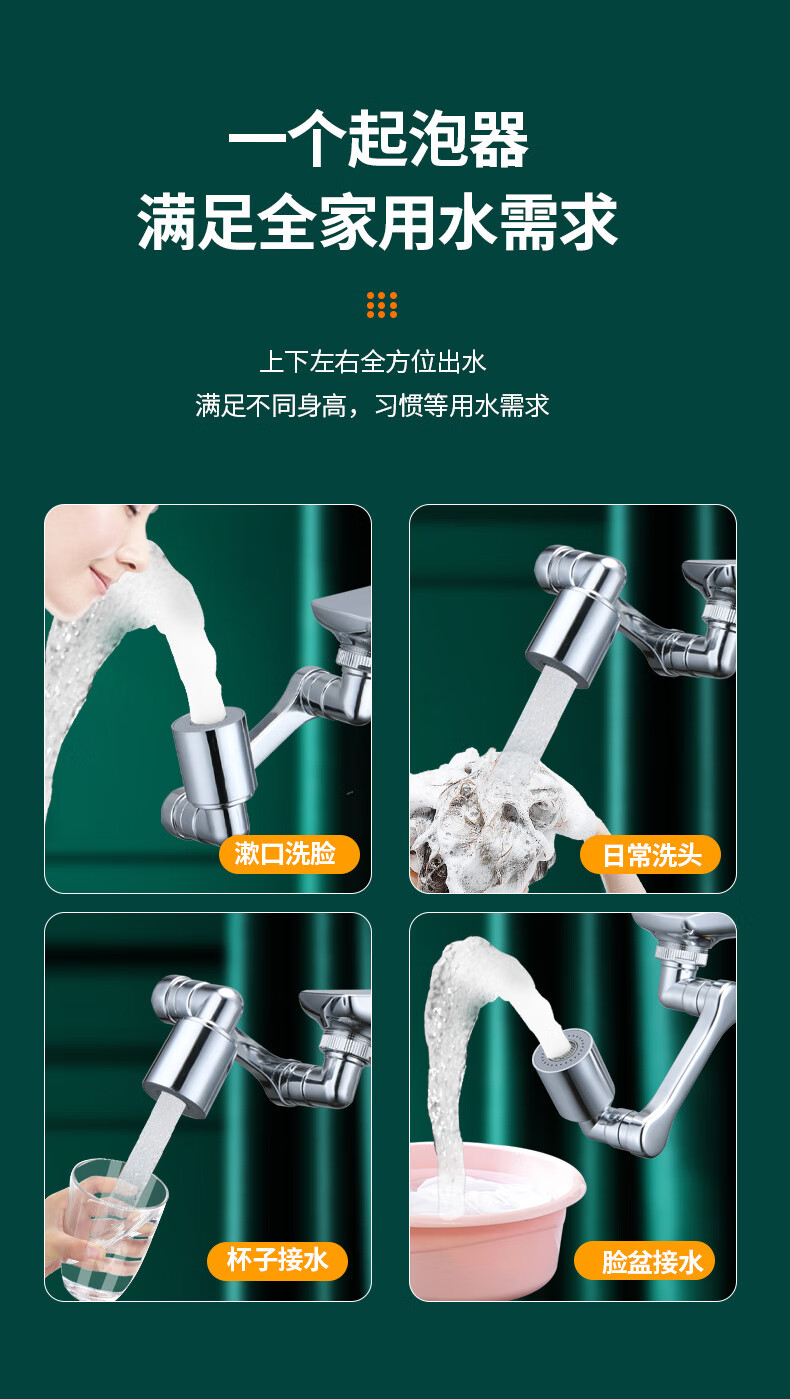 一个起泡器
满足全家用水需求

上下左右全方位出水
满足不同身高，习惯等用水需求

漱口洗脸

日常洗头

杯子接水

脸盆接水