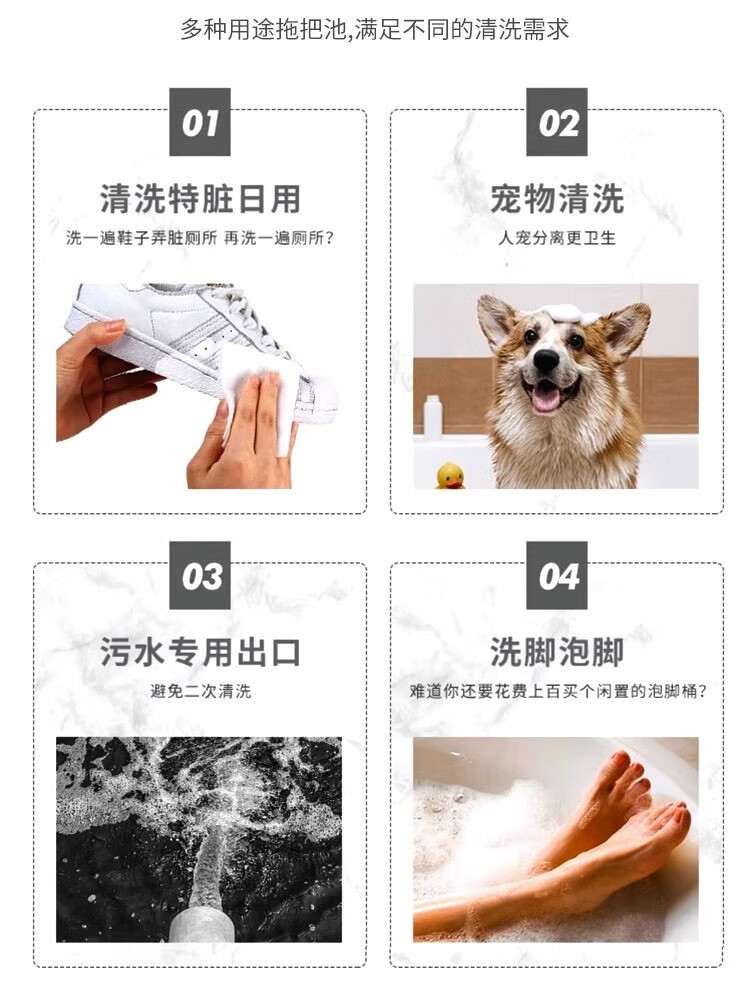 多种用途拖把池,满足不同的清洗需求

01

清洗特脏日用

洗一遍鞋子弄脏厕所 再洗一遍厕所?

02

宠物清洗

人宠分离更卫生

03

污水专用出口

避免二次清洗

04

洗脚泡脚

难道你还要花费上百买个闲置的泡脚桶?