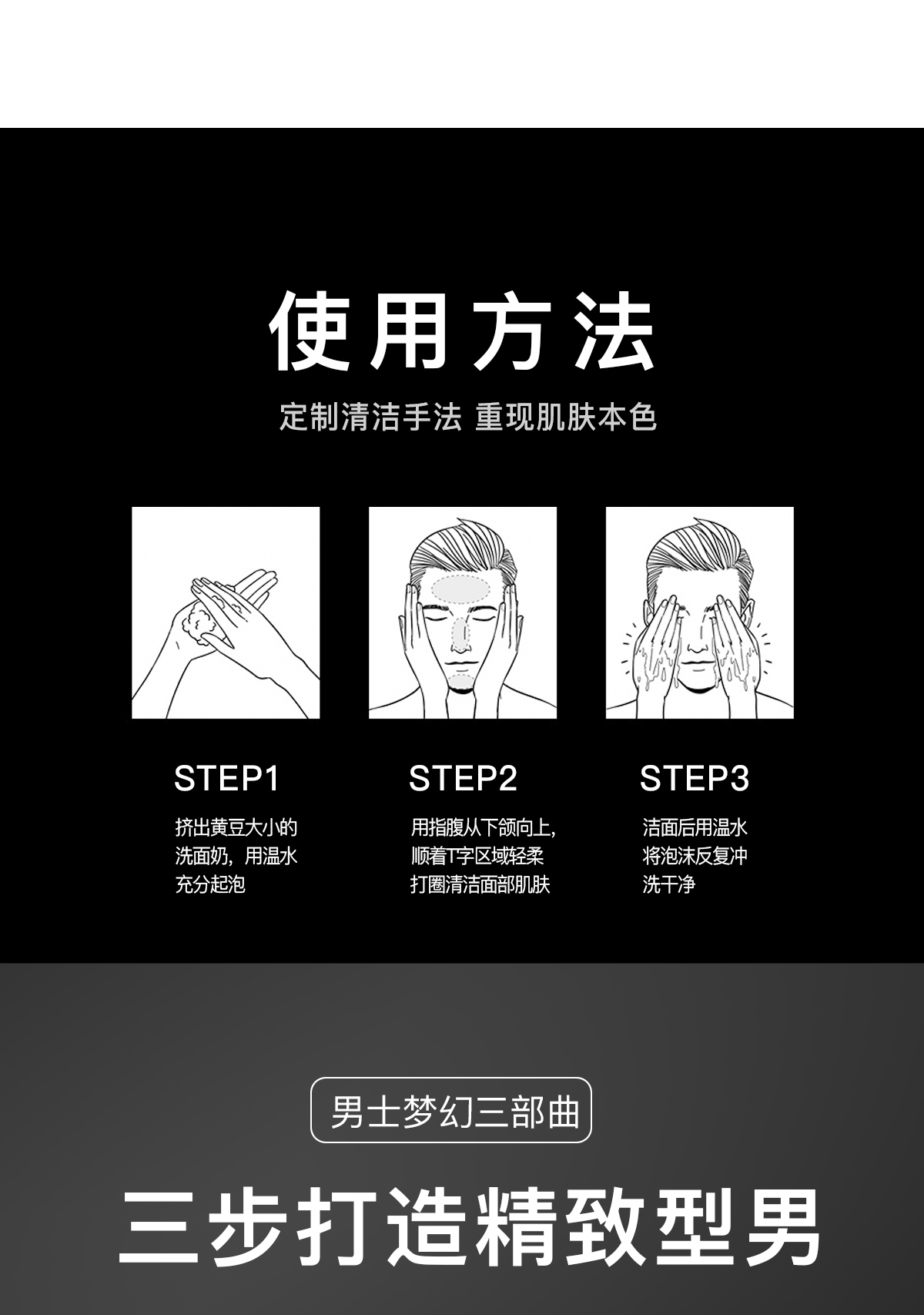 使用方法

定制清洁手法 重现肌肤本色

STEP1

挤出黄豆大小的洗面奶，用温水充分起泡

STEP2

用指腹从下颌向上，顺着T字区域轻柔打圈清洁面部肌肤

STEP3

洁面后用温水将泡沫反复冲洗干净

男士梦幻三部曲

三步打造精致型男