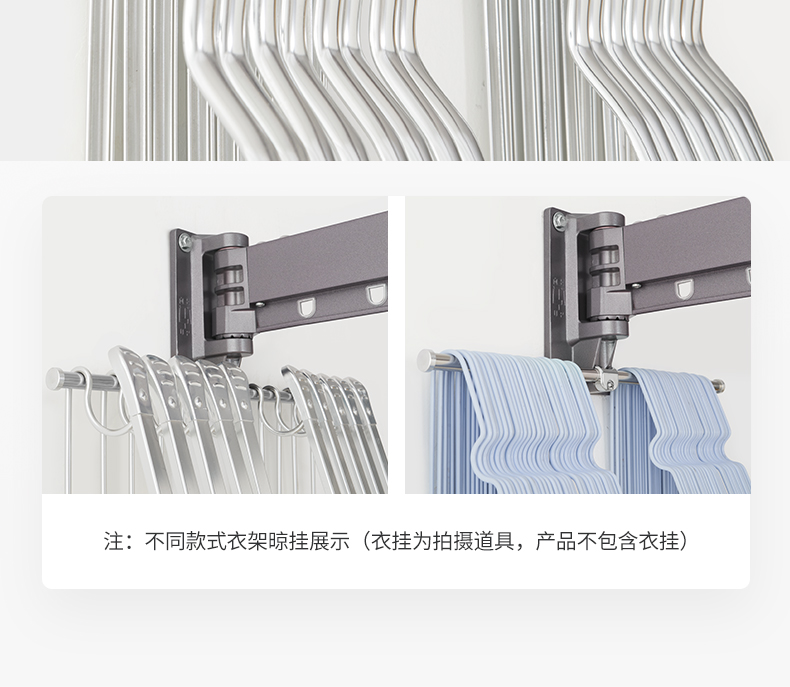 注：不同款式衣架晾挂展示（衣挂为拍摄道具，产品不包含衣挂）