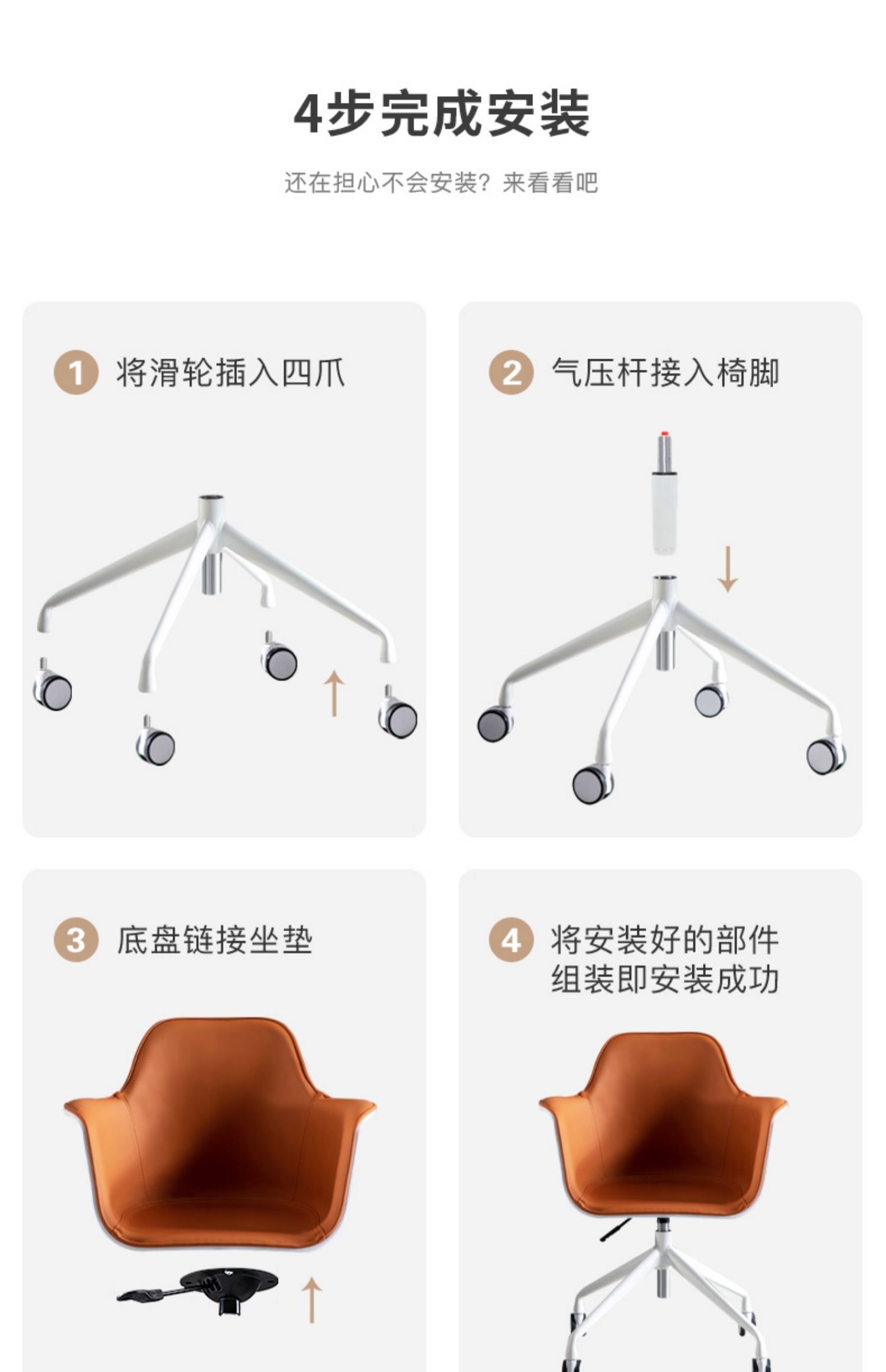 4步完成安装

还在担心不会安装？来看看吧

1 将滑轮插入四爪

2 气压杆接入椅脚

3 底盘链接坐垫

4 将安装好的部件组装即安装成功