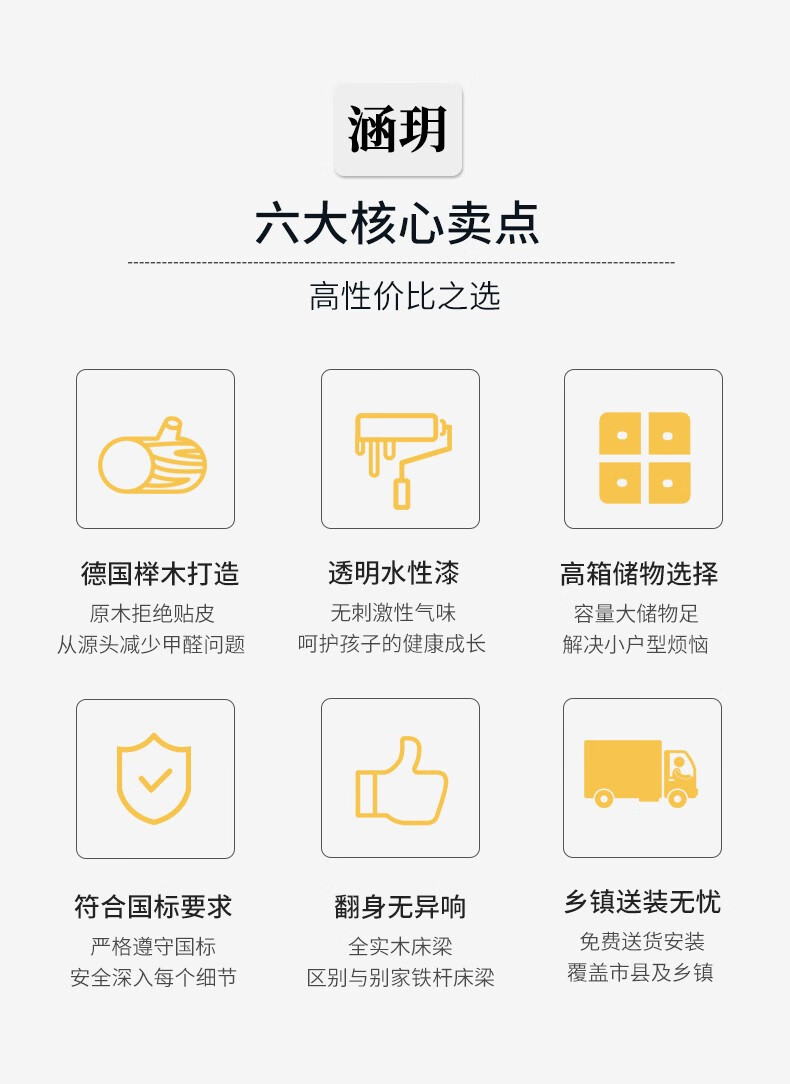 涵玥

六大核心卖点

高性价比之选

德国榉木打造

原木拒绝贴皮
从源头减少甲醛问题

透明水性漆

无刺激性气味
呵护孩子的健康成长

高箱储物选择

容量大储物足
解决小户型烦恼

符合国标要求

严格遵守国标
安全深入每个细节

翻身无异响

全实木床梁
区别与别家铁杆床梁

乡镇送装无忧

免费送货安装
覆盖市县及乡镇