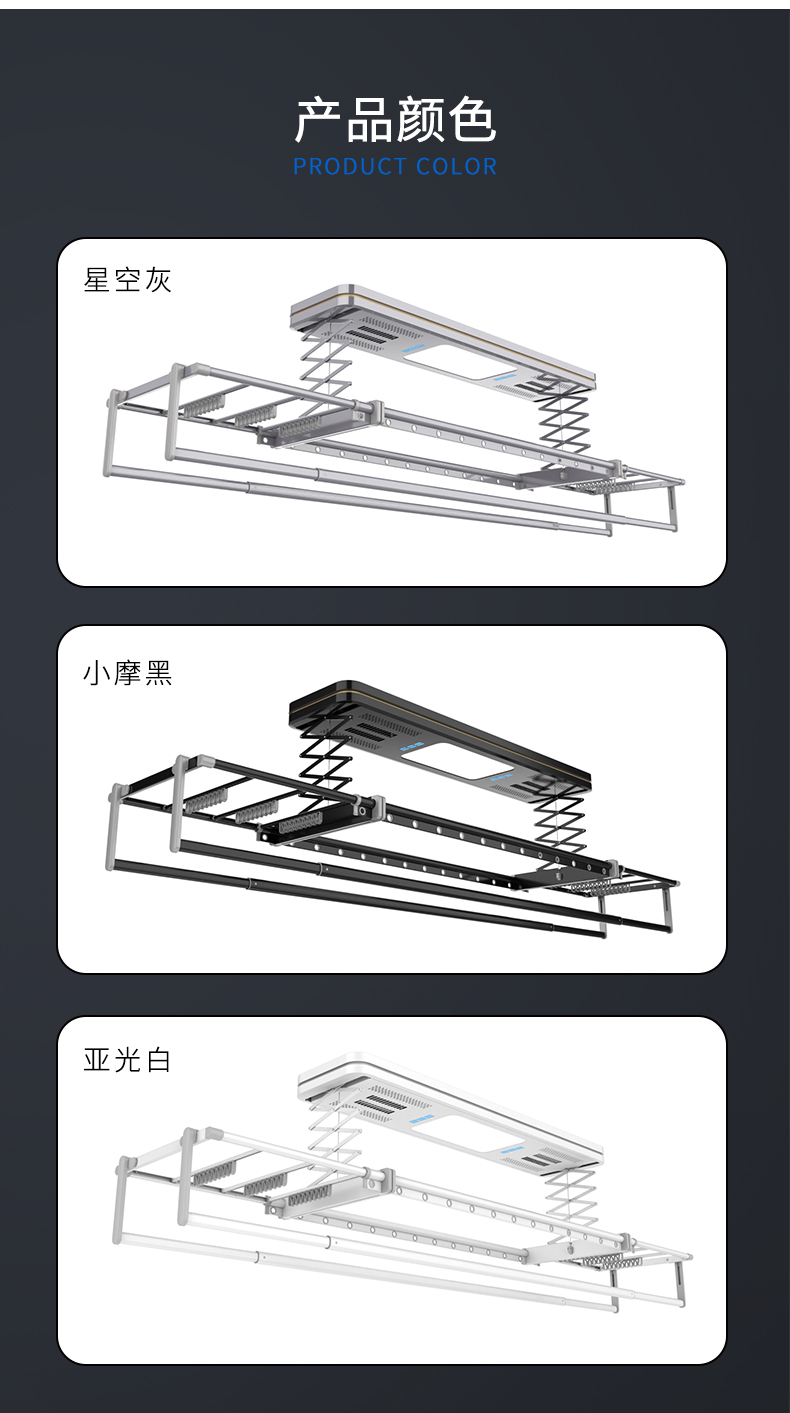 产品颜色
PRODUCT COLOR

星空灰

小摩黑

亚光白