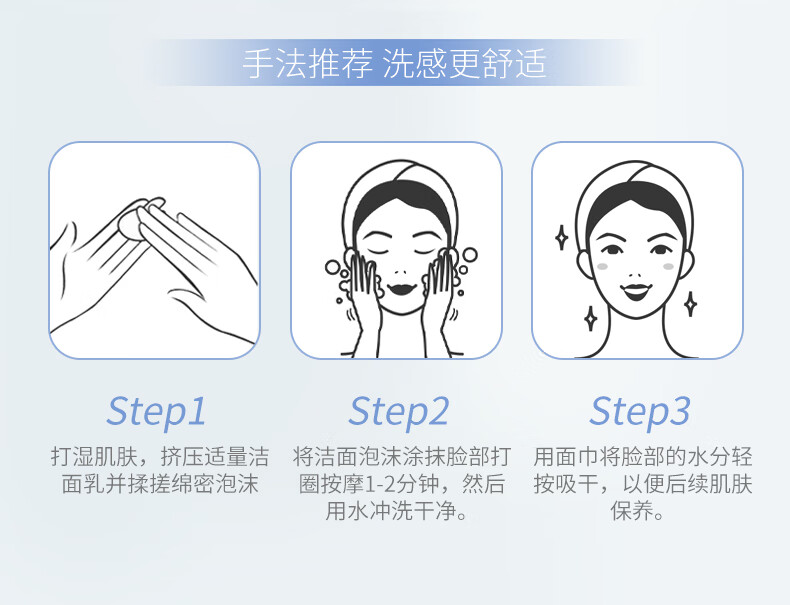 手法推荐 洗感更舒适

Step1

打湿肌肤，挤压适量洁面乳并揉搓绵密泡沫

Step2

将洁面泡沫涂抹脸部打圈按摩1-2分钟，然后用水冲洗干净。

Step3

用面巾将脸部的水分轻按吸干，以便后续肌肤保养。