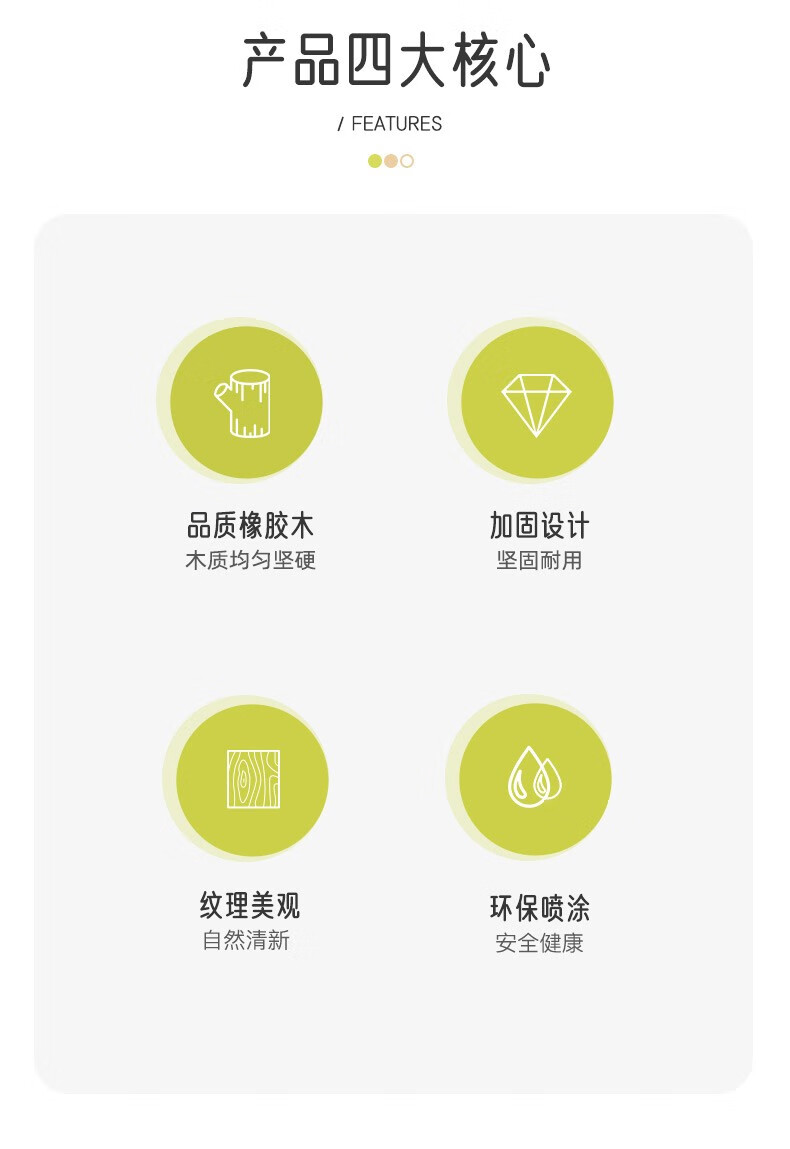 产品四大核心

/ FEATURES

品质橡胶木
木质均匀坚硬

加固设计
坚固耐用

纹理美观
自然清新

环保喷涂
安全健康