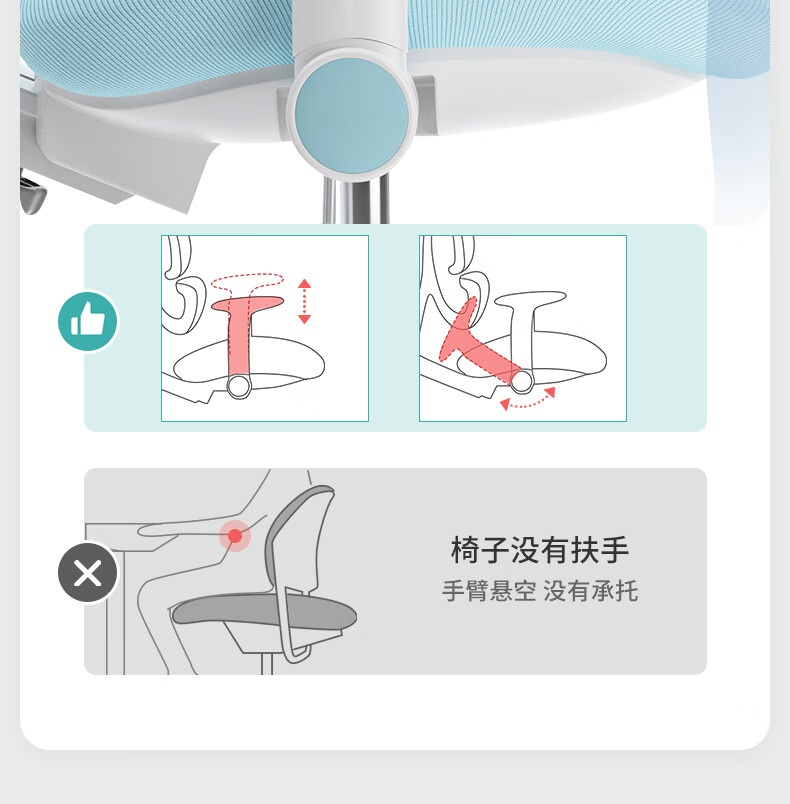 椅子没有扶手
手臂悬空 没有承托