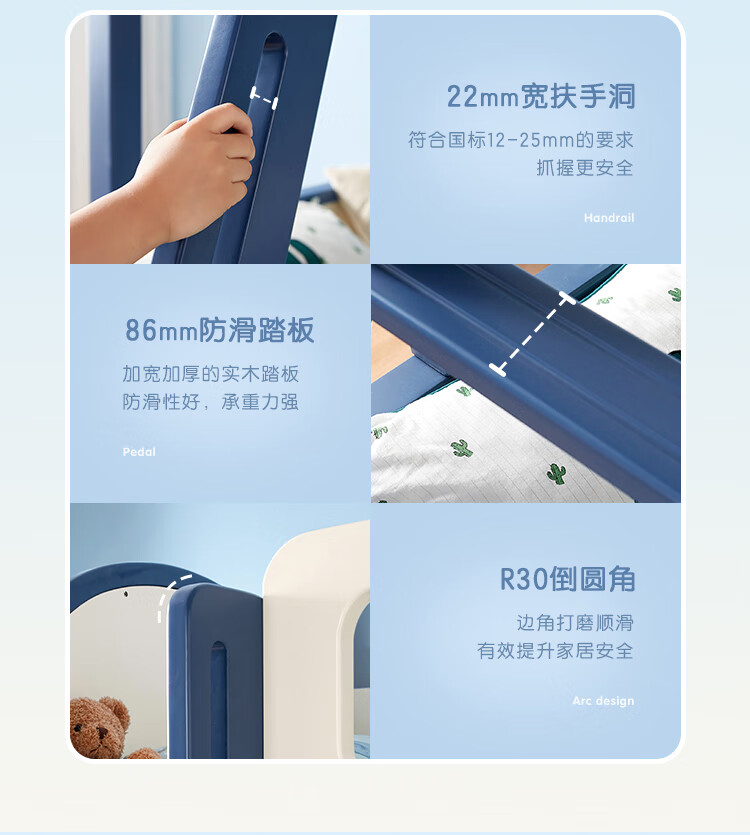 22mm宽扶手洞

符合国标12-25mm的要求
抓握更安全

Handrail

86mm防滑踏板

加宽加厚的实木踏板
防滑性好，承重力强

Pedal

R30倒圆角

边角打磨顺滑
有效提升家居安全

Arc design