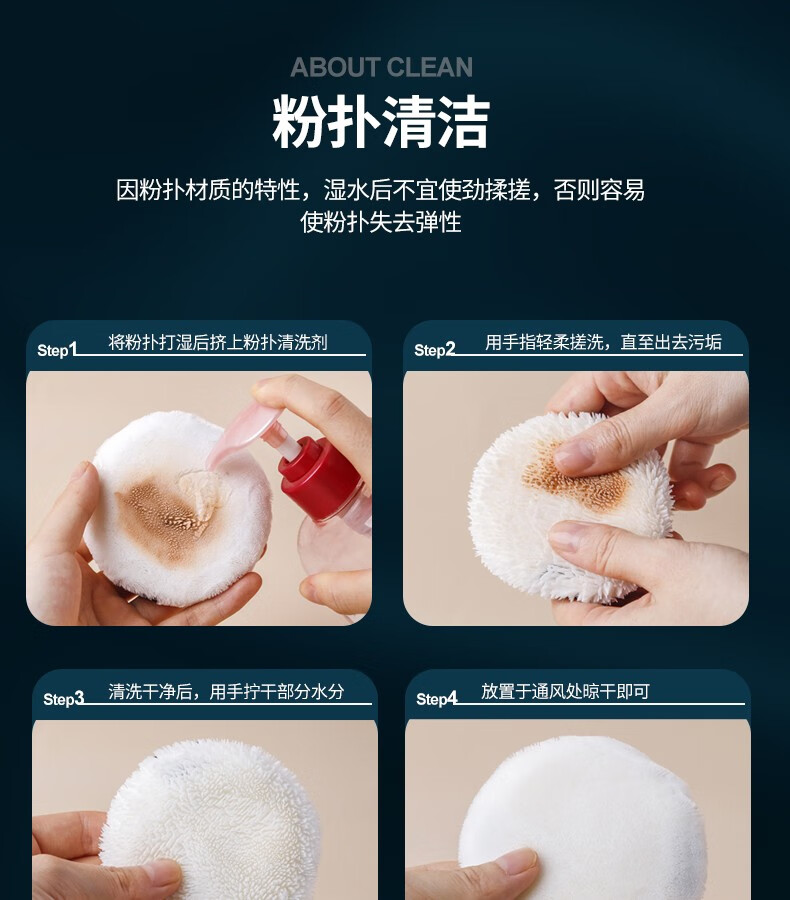 ABOUT CLEAN
粉扑清洁

因粉扑材质的特性，湿水后不宜使劲揉搓，否则容易使粉扑失去弹性

Step1 将粉扑打湿后挤上粉扑清洗剂

Step2 用手指轻柔搓洗，直至出去污垢

Step3 清洗干净后，用手拧干部分水分

Step4 放置于通风处晾干即可