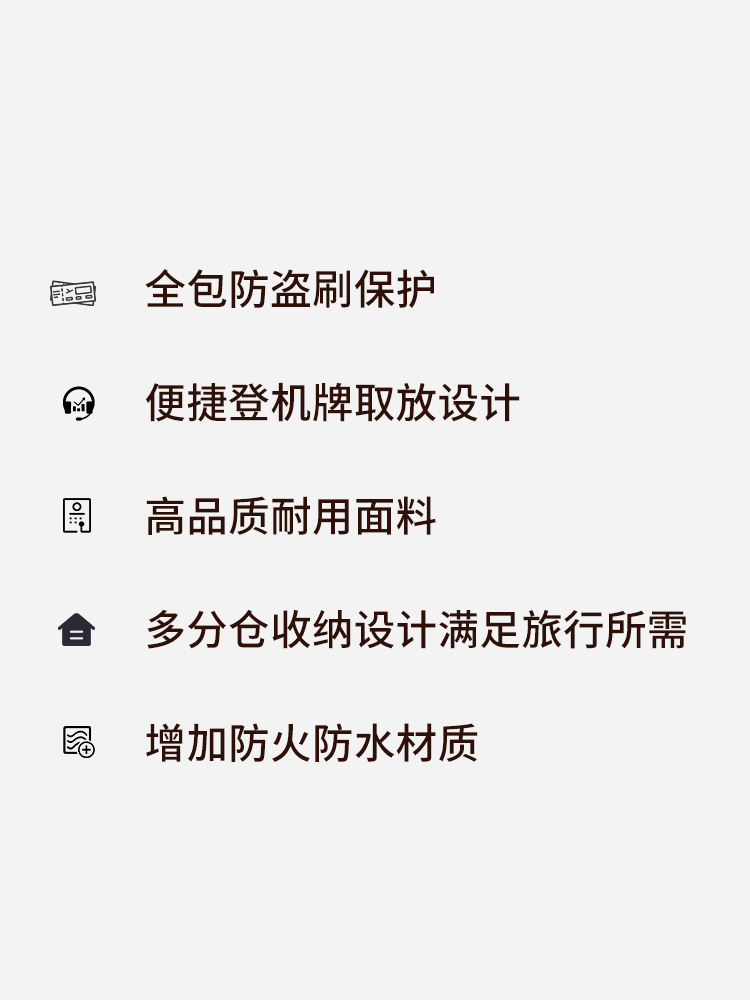 全包防盗刷保护

便捷登机牌取放设计

高品质耐用面料

多分仓收纳设计满足旅行所需

增加防火防水材质