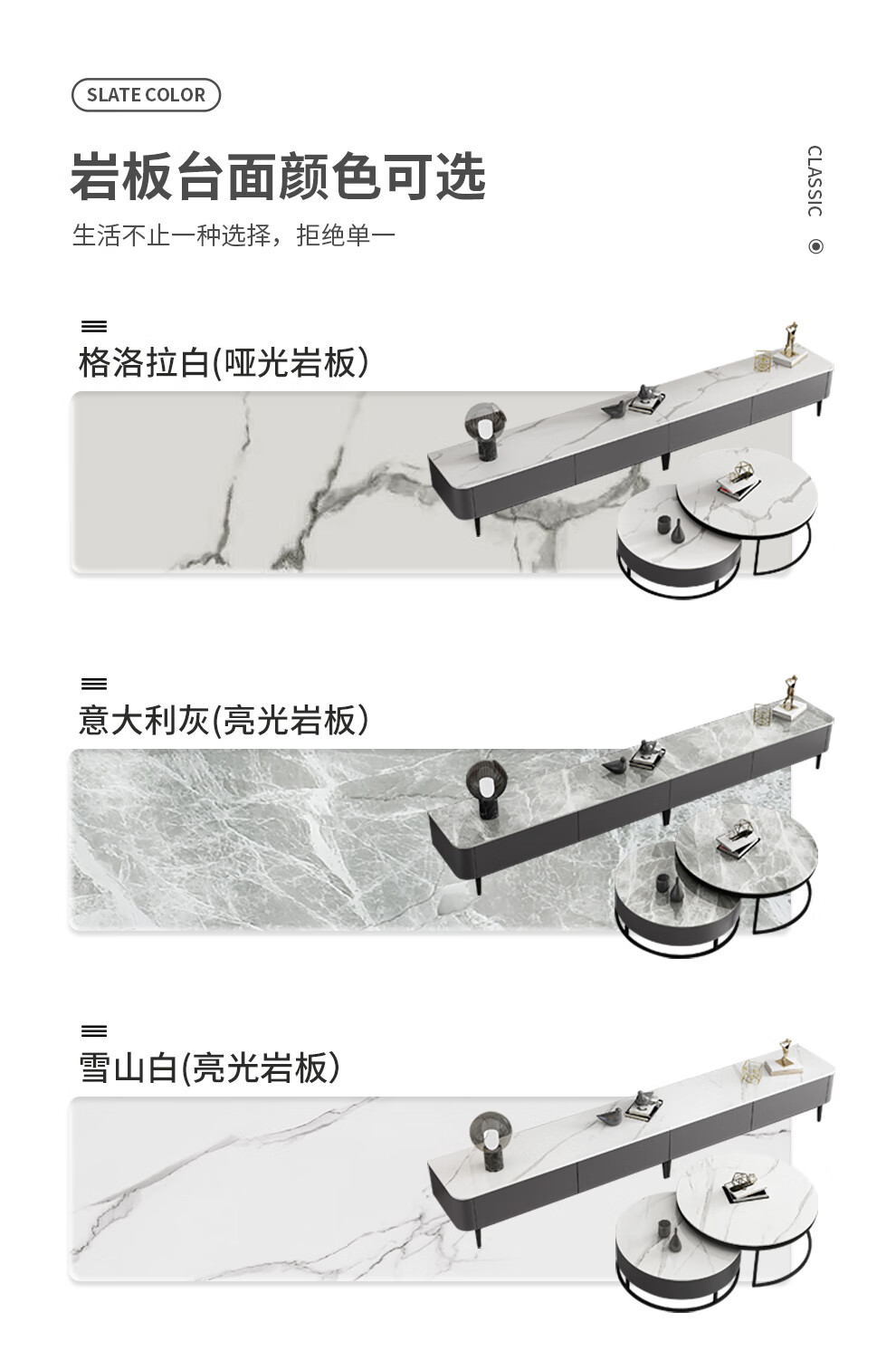 SLATE COLOR

岩板台面颜色可选

生活不止一种选择，拒绝单一

CLASSIC

格洛拉白(哑光岩板)

意大利灰(亮光岩板)

雪山白(亮光岩板)