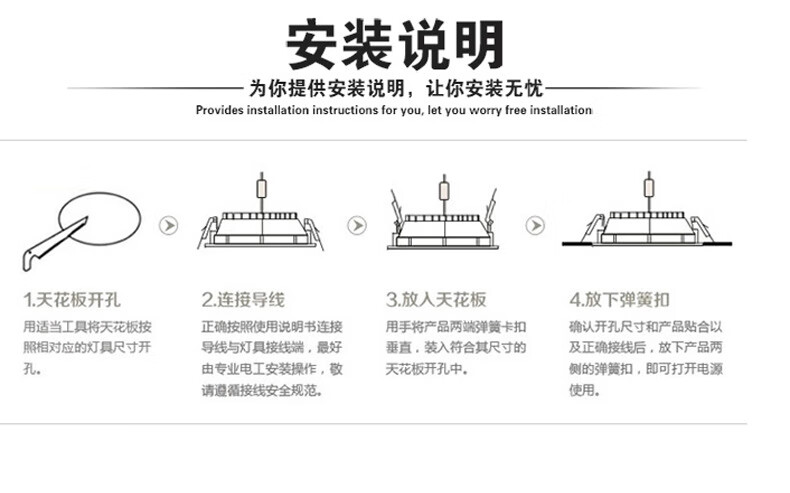 安装说明

为你提供安装说明，让你安装无忧

Provides installation instructions for you, let you worry free installation

1.天花板开孔

用适当工具将天花板按照相对应的灯具尺寸开孔。

2.连接导线

正确按照使用说明书连接导线与灯具接线端，最好由专业电工安装操作，敬请遵循接线安全规范。

3.放入天花板

用手将产品两端弹簧卡扣垂直，装入符合其尺寸的天花板开孔中。

4.放下弹簧扣

确认开孔尺寸和产品贴合以及正确接线后，放下产品两侧的弹簧扣，即可打开电源使用。