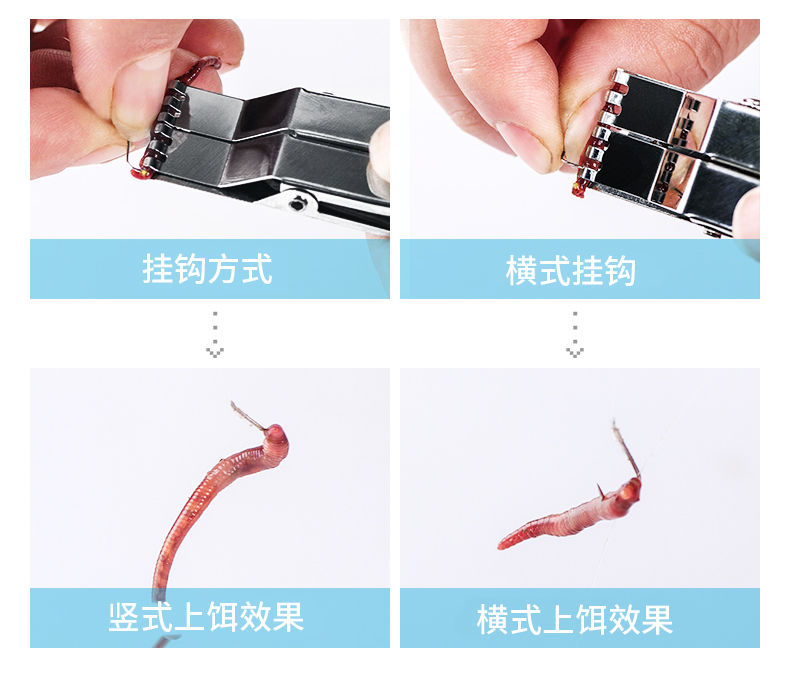 挂钩方式

横式挂钩

竖式上饵效果

横式上饵效果