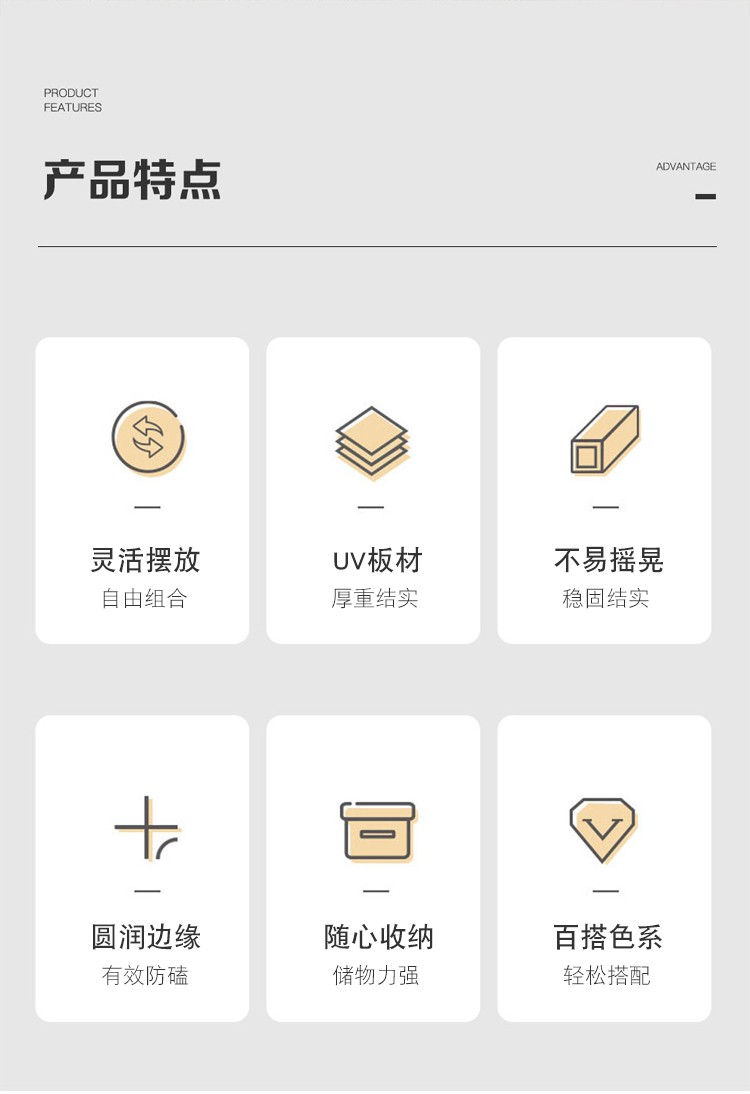 PRODUCT
FEATURES

产品特点

ADVANTAGE

灵活摆放
自由组合

UV板材
厚重结实

不易摇晃
稳固结实

圆润边缘
有效防磕

随心收纳
储物力强

百搭色系
轻松搭配