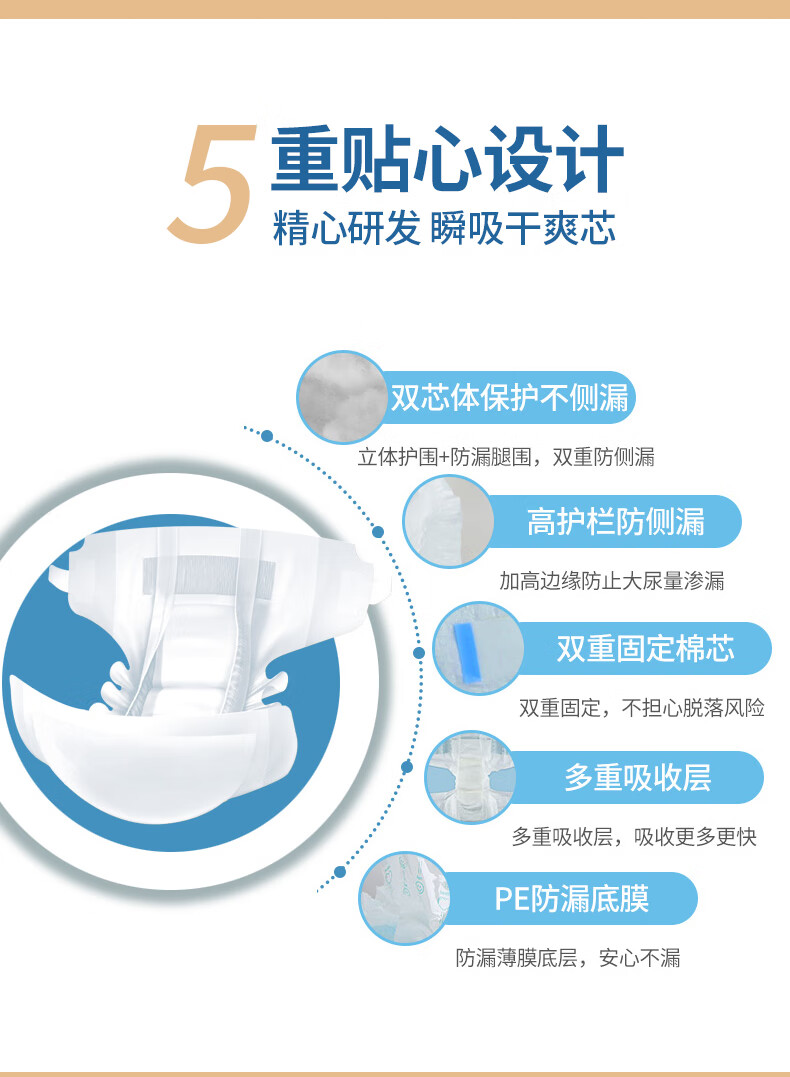 5重贴心设计
精心研发 瞬吸干爽芯

双芯体保护不侧漏
立体护围+防漏腿围，双重防侧漏

高护栏防侧漏
加高边缘防止大尿量渗漏

双重固定棉芯
双重固定，不担心脱落风险

多重吸收层
多重吸收层，吸收更多更快

PE防漏底膜
防漏薄膜底层，安心不漏