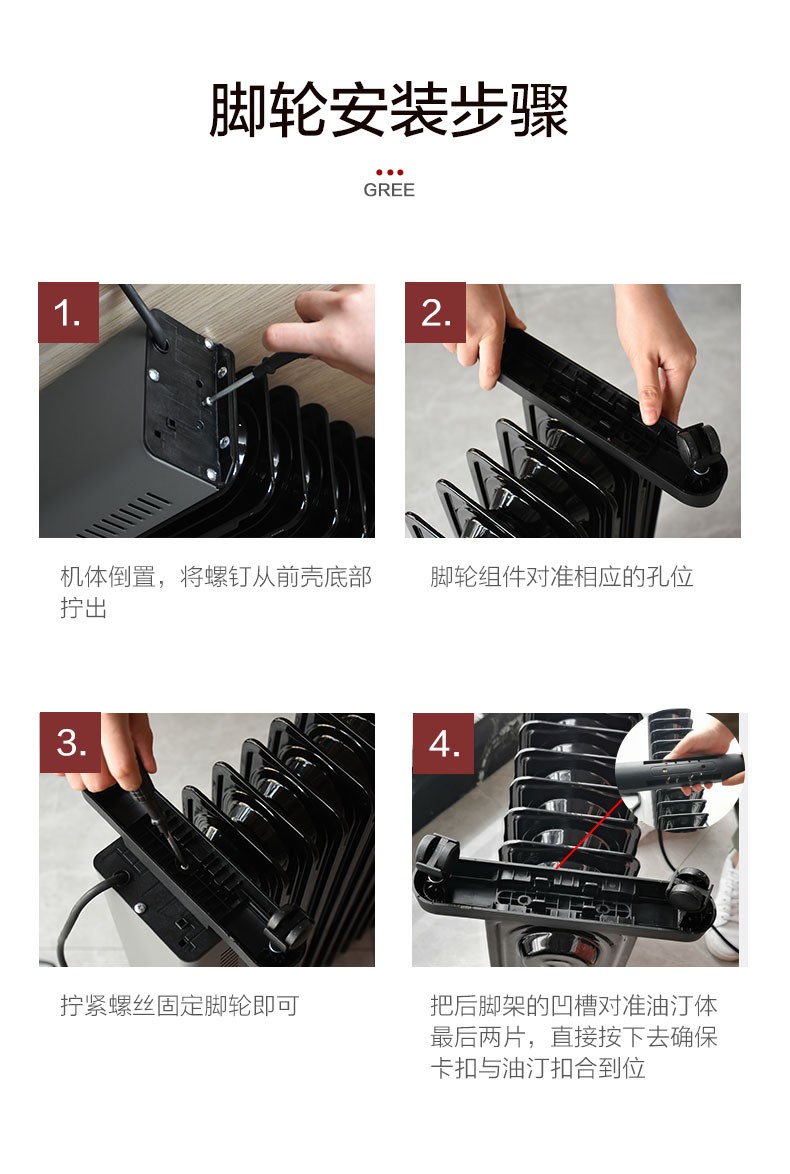 脚轮安装步骤

GREE

1.

机体倒置，将螺钉从前壳底部拧出

2.

脚轮组件对准相应的孔位

3.

拧紧螺丝固定脚轮即可

4.

把后脚架的凹槽对准油汀体最后两片，直接按下去确保卡扣与油汀扣合到位