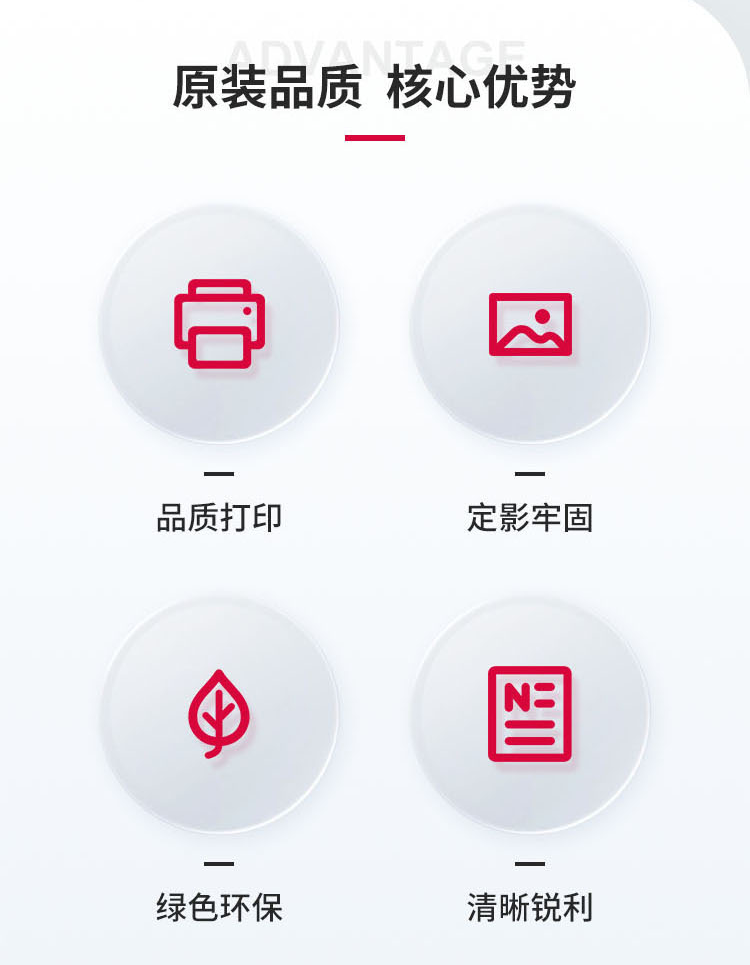 ADVANTAGE

原装品质 核心优势

品质打印

定影牢固

绿色环保

清晰锐利