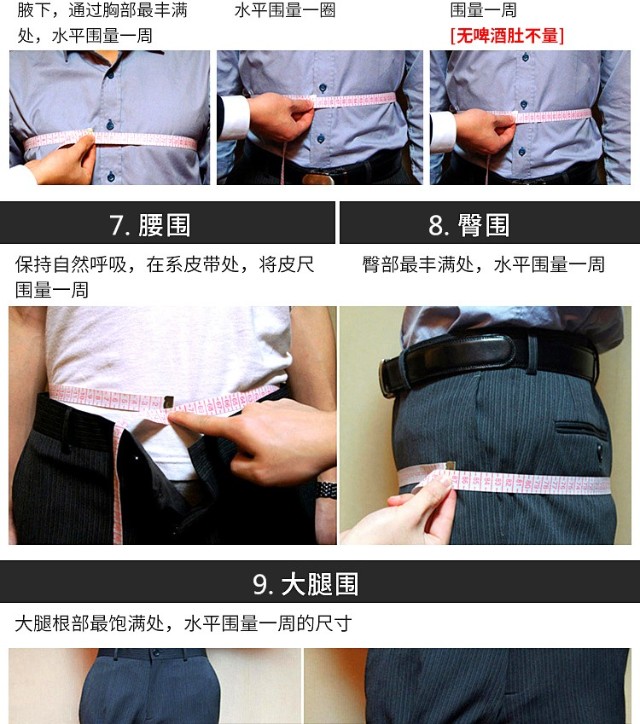 腋下，通过胸部最丰满处，水平围量一周

水平围量一圈

围量一周
[无啤酒肚不量]

7. 腰围

保持自然呼吸，在系皮带处，将皮尺围量一周

8. 臀围

臀部最丰满处，水平围量一周

9. 大腿围

大腿根部最饱满处，水平围量一周的尺寸