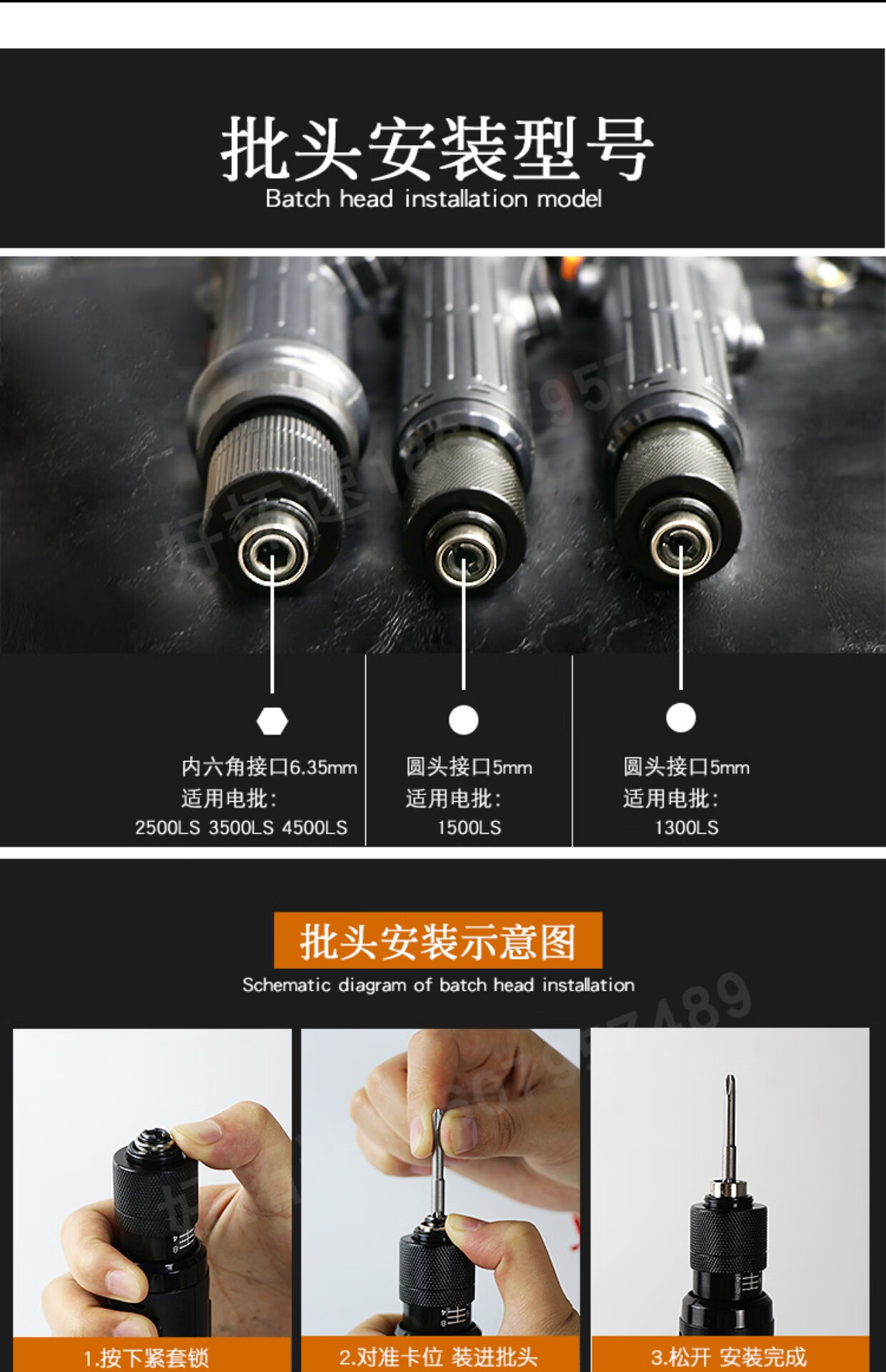 批头安装型号
Batch head installation model

内六角接口6.35mm
适用电批:
2500LS 3500LS 4500LS

圆头接口5mm
适用电批:
1500LS

圆头接口5mm
适用电批:
1300LS

批头安装示意图
Schematic diagram of batch head installation

1.按下紧套锁

2.对准卡位 装进批头

3.松开 安装完成